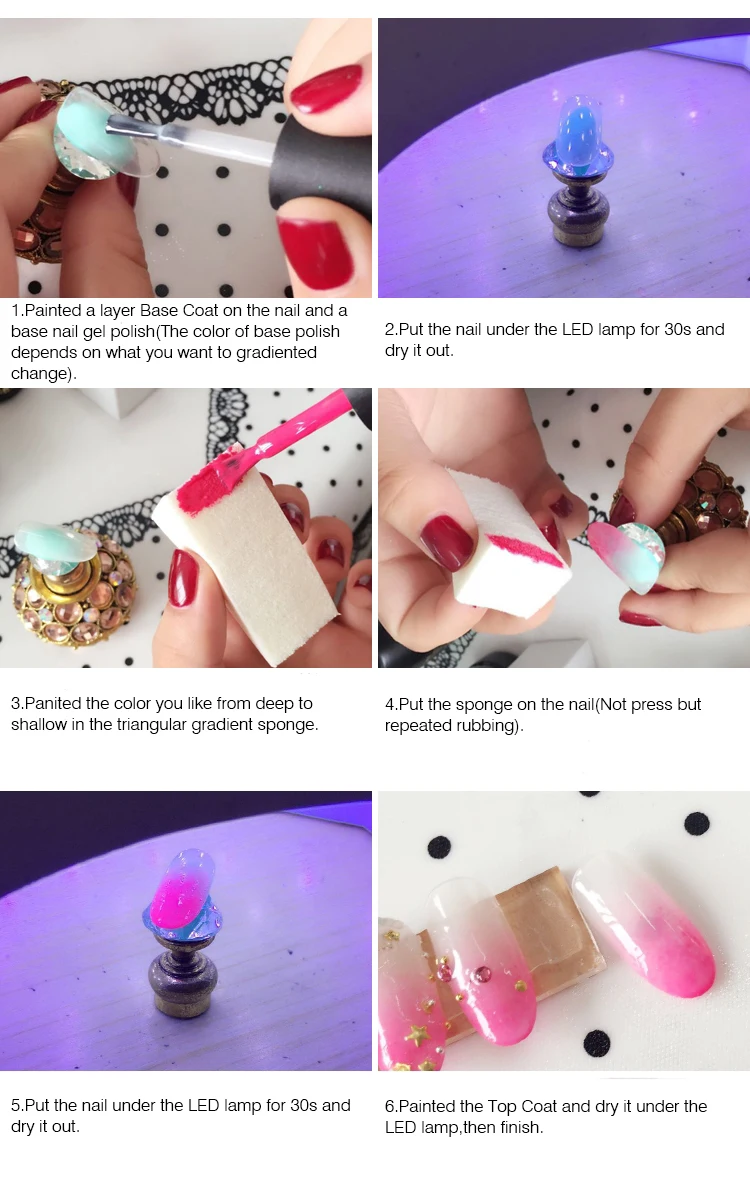 1.Painted a layer Base Coat on the nail and a base nail gel polish(The color of base polish depends on what you want to gradiented change).

2.Put the nail under the LED lamp for 30s and dry it out.

3.Panited the color you like from deep to shallow in the triangular gradient sponge.

4.Put the sponge on the nail(Not press but repeated rubbing).

5.Put the nail under the LED lamp for 30s and dry it out.

6.Painted the Top Coat and dry it under the LED lamp,then finish.