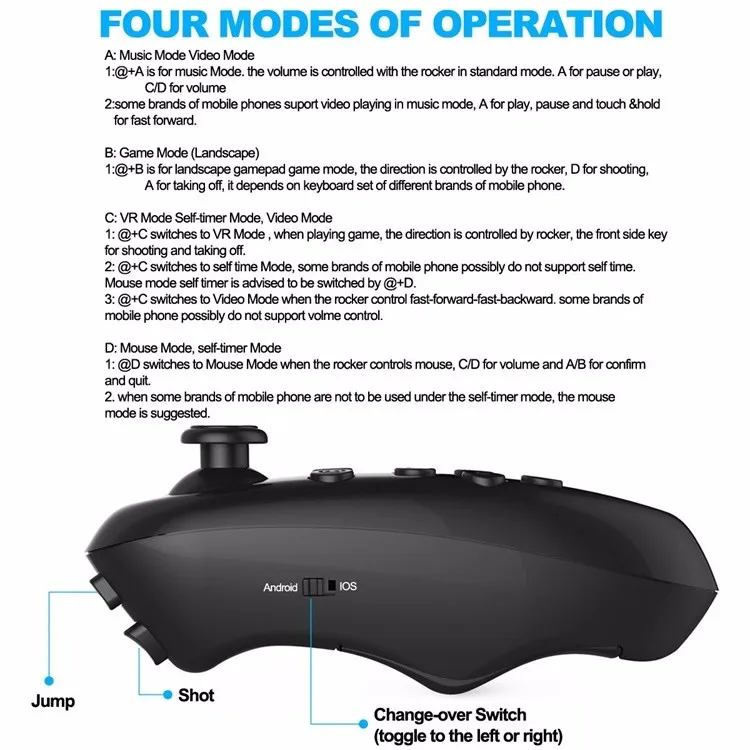 FOUR MODES OF OPERATION

A: Music Mode Video Mode
1:@+A is for music Mode. the volume is controlled with the rocker in standard mode. A for pause or play, C/D for volume
2:some brands of mobile phones suport video playing in music mode, A for play, pause and touch &hold for fast forward.

B: Game Mode (Landscape)
1:@+B is for landscape gamepad game mode, the direction is controlled by the rocker, D for shooting, A for taking off, it depends on keyboard set of different brands of mobile phone.

C: VR Mode Self-timer Mode, Video Mode
1: @+C switches to VR Mode , when playing game, the direction is controlled by rocker, the front side key for shooting and taking off.
2: @+C switches to self time Mode, some brands of mobile phone possibly do not support self time. Mouse mode self timer is advised to be switched by @+D.
3: @+C switches to Video Mode when the rocker control fast-forward-fast-backward. some brands of mobile phone possibly do not support volme control.

D: Mouse Mode, self-timer Mode
1: @D switches to Mouse Mode when the rocker controls mouse, C/D for volume and A/B for confirm and quit.
2. when some brands of mobile phone are not to be used under the self-timer mode, the mouse mode is suggested.

Android IOS

Jump

Shot

Change-over Switch
(toggle to the left or right)