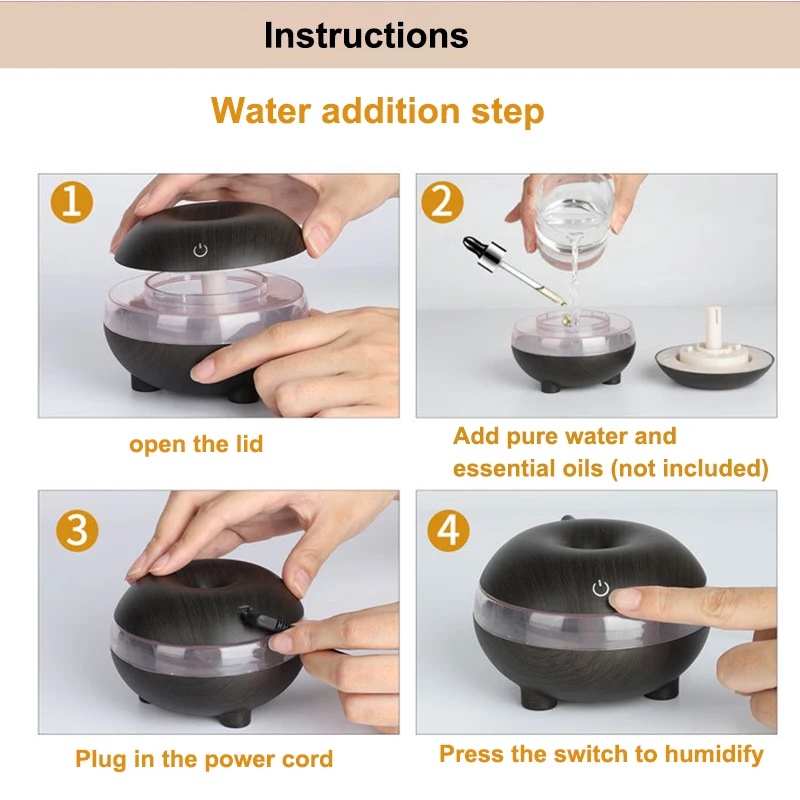 Instructions

Water addition step

1

open the lid

2

Add pure water and essential oils (not included)

3

Plug in the power cord

4

Press the switch to humidify