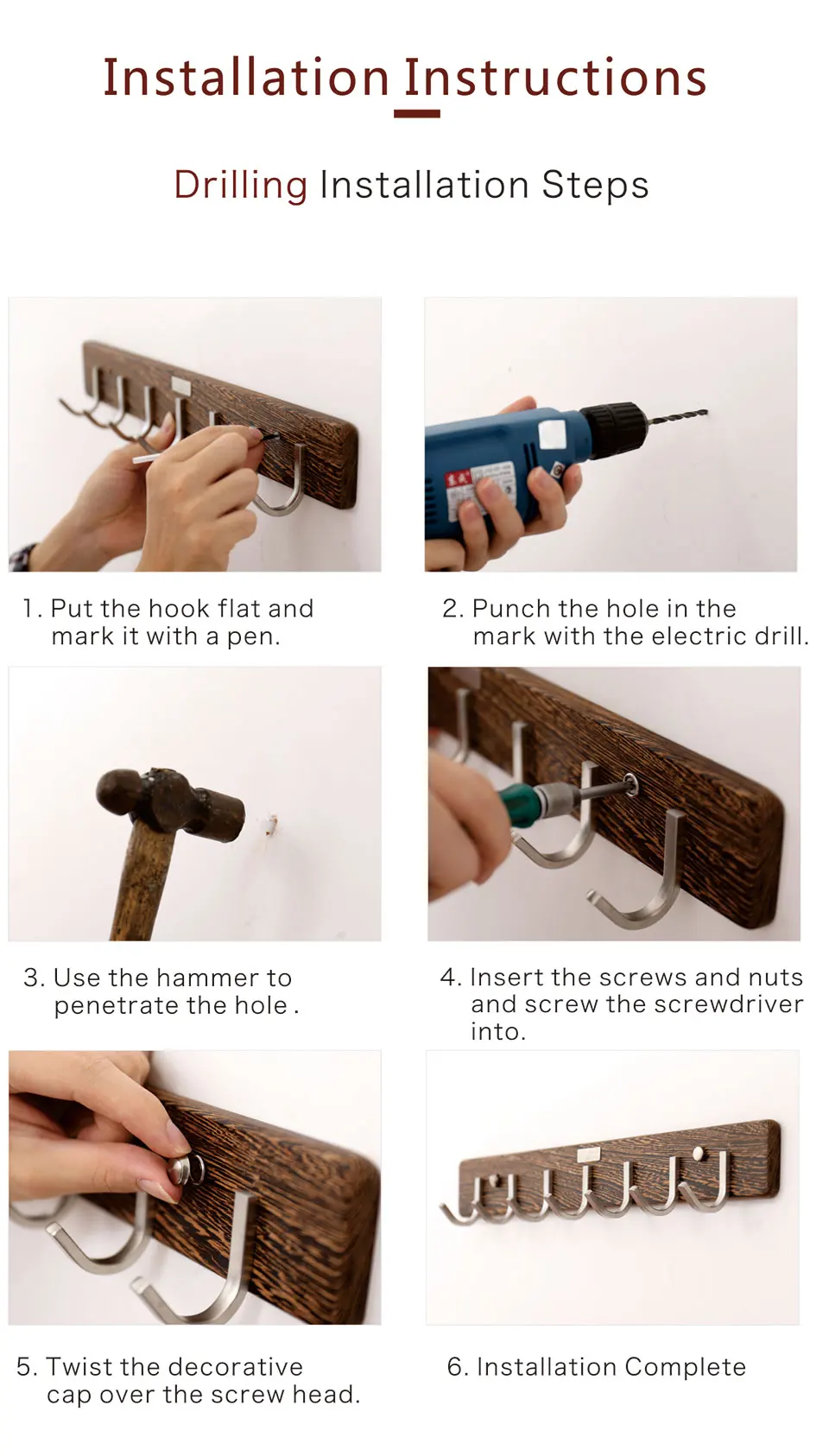 Installation Instructions

Drilling Installation Steps

1. Put the hook flat and mark it with a pen.

2. Punch the hole in the mark with the electric drill.

3. Use the hammer to penetrate the hole .

4. Insert the screws and nuts and screw the screwdriver into.

5. Twist the decorative cap over the screw head.

6. Installation Complete