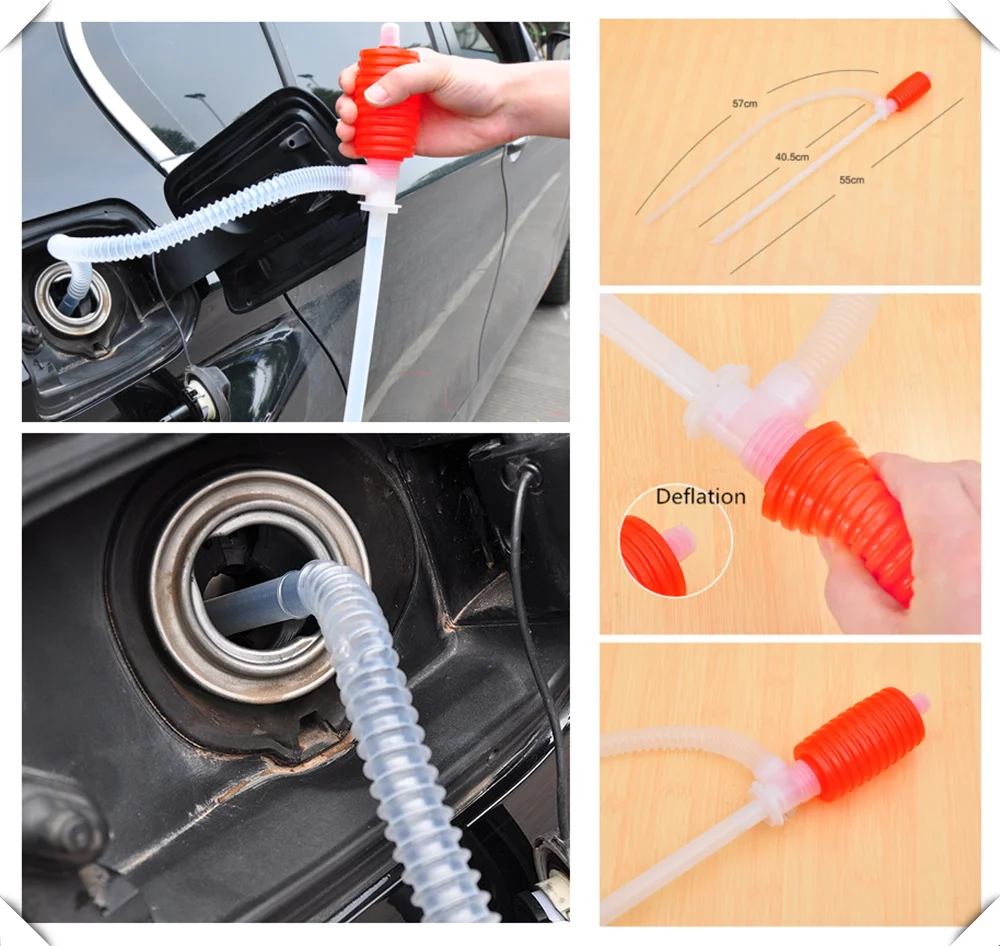 57cm
40.5cm
55cm
Deflation