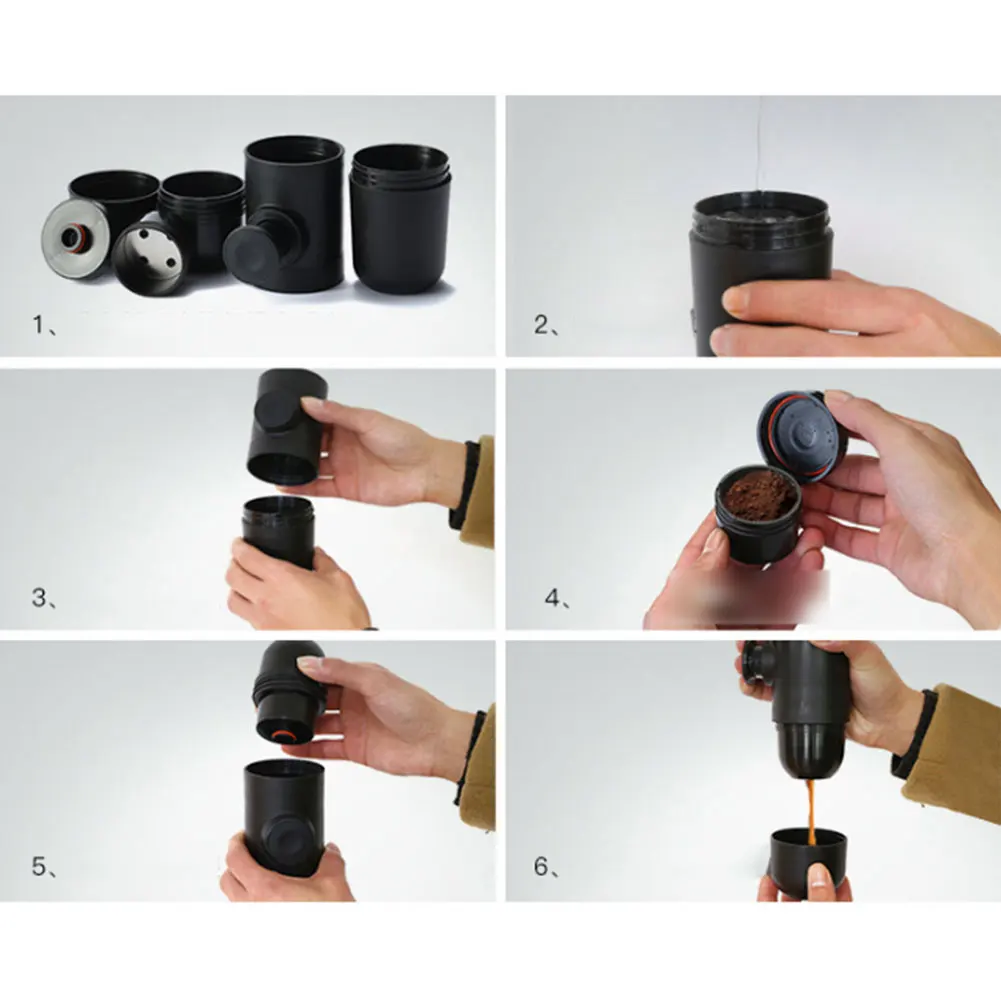 1、

2、

3、

4、

5、

6、