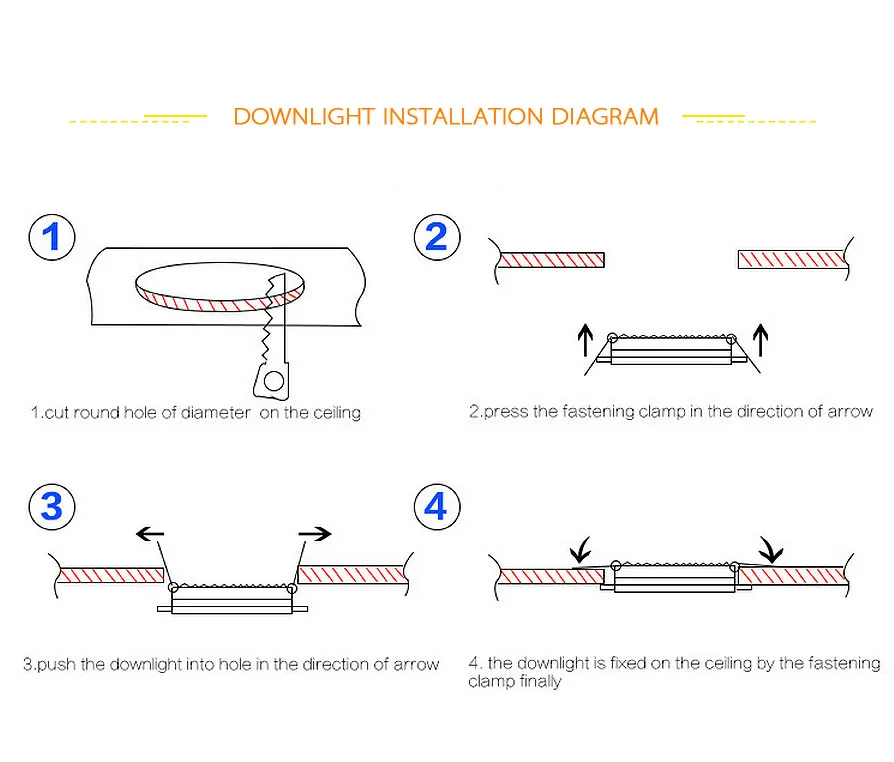 DOWNLIGHT INSTALLATION DIAGRAM

1

1.cut round hole of diameter on the ceiling

2

2.press the fastening clamp in the direction of arrow

3

3.push the downlight into hole in the direction of arrow

4

4. the downlight is fixed on the ceiling by the fastening clamp finally