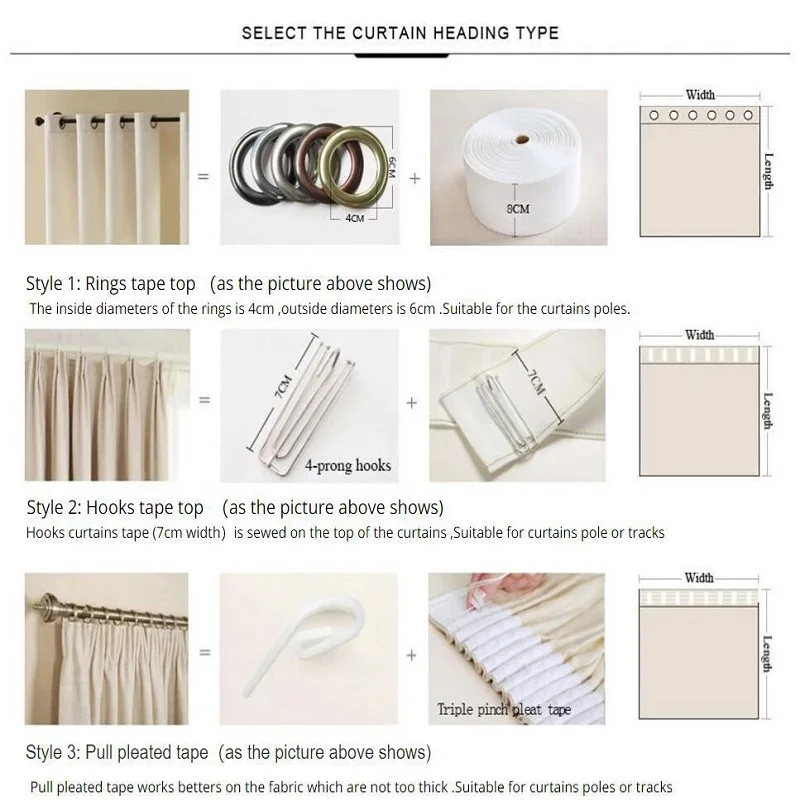 SELECT THE CURTAIN HEADING TYPE

=

6CM

4CM

+

8CM

Width

Length

Style 1: Rings tape top (as the picture above shows)

The inside diameters of the rings is 4cm ,outside diameters is 6cm .Suitable for the curtains poles.

=

7CM

4-prong hooks

+

7CM

Width

Length

Style 2: Hooks tape top (as the picture above shows)

Hooks curtains tape (7cm width) is sewed on the top of the curtains ,Suitable for curtains pole or tracks

=

+

Triple pinch pleat tape

Width

Length

Style 3: Pull pleated tape (as the picture above shows)

Pull pleated tape works betters on the fabric which are not too thick .Suitable for curtains poles or tracks