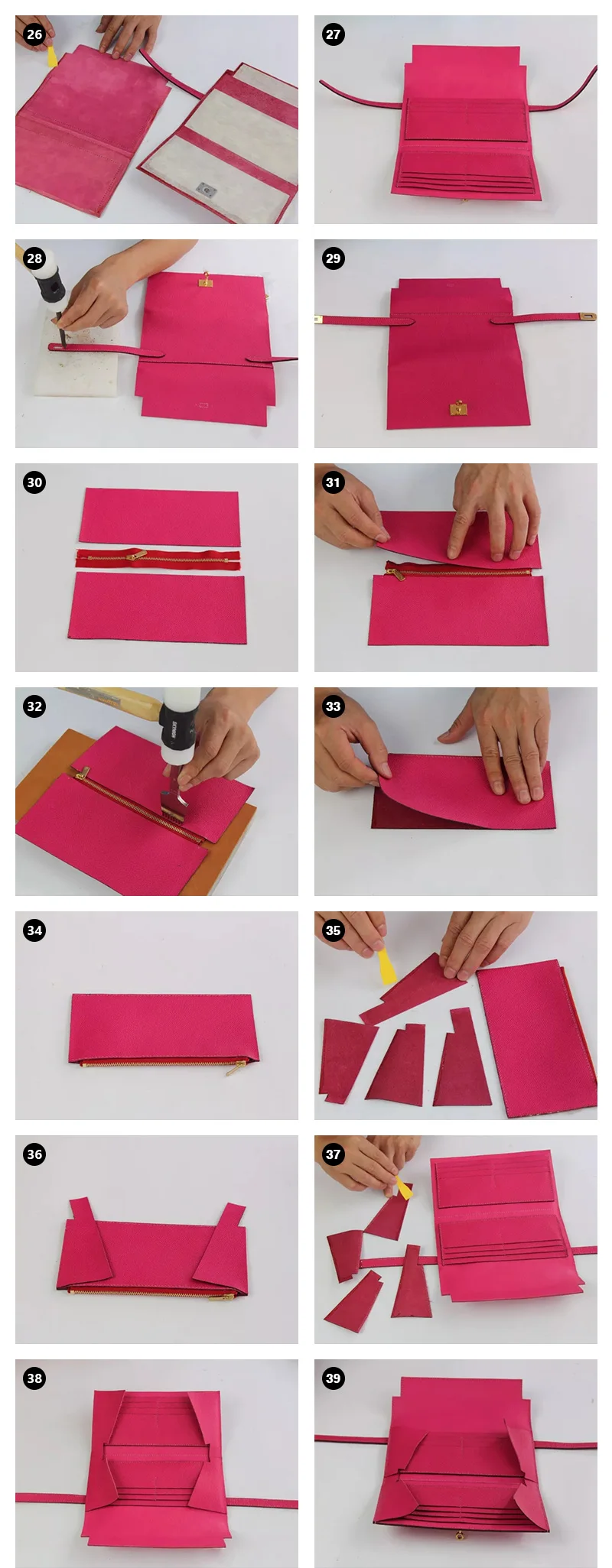 26

27

28

29

30

31

32

33

34

35

36

37

38

39