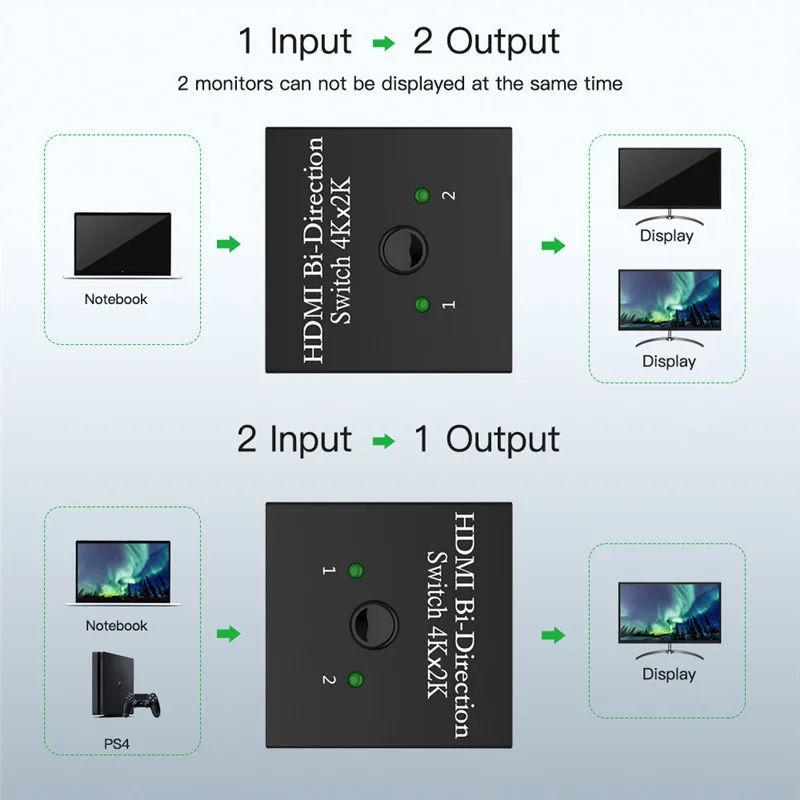 1 Input → 2 Output

2 monitors can not be displayed at the same time

Notebook

HDMI Bi-Direction Switch 4Kx2K

2

1

Display

Display

2 Input → 1 Output

Notebook

PS4

HDMI Bi-Direction Switch 4Kx2K

1

2

Display