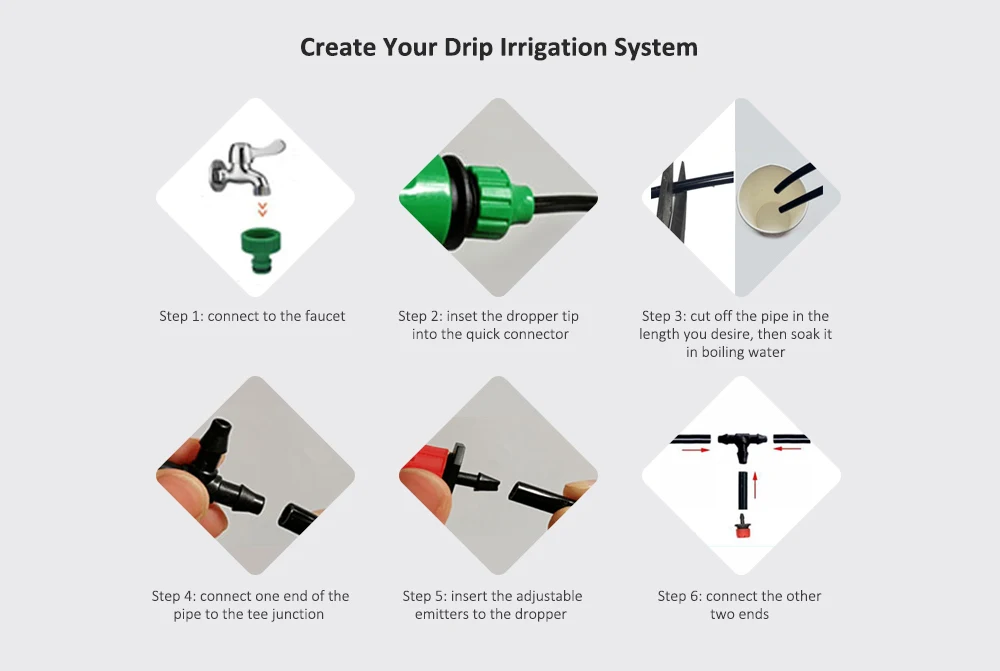 Create Your Drip Irrigation System

Step 1: connect to the faucet

Step 2: inset the dropper tip into the quick connector

Step 3: cut off the pipe in the length you desire, then soak it in boiling water

Step 4: connect one end of the pipe to the tee junction

Step 5: insert the adjustable emitters to the dropper

Step 6: connect the other two ends