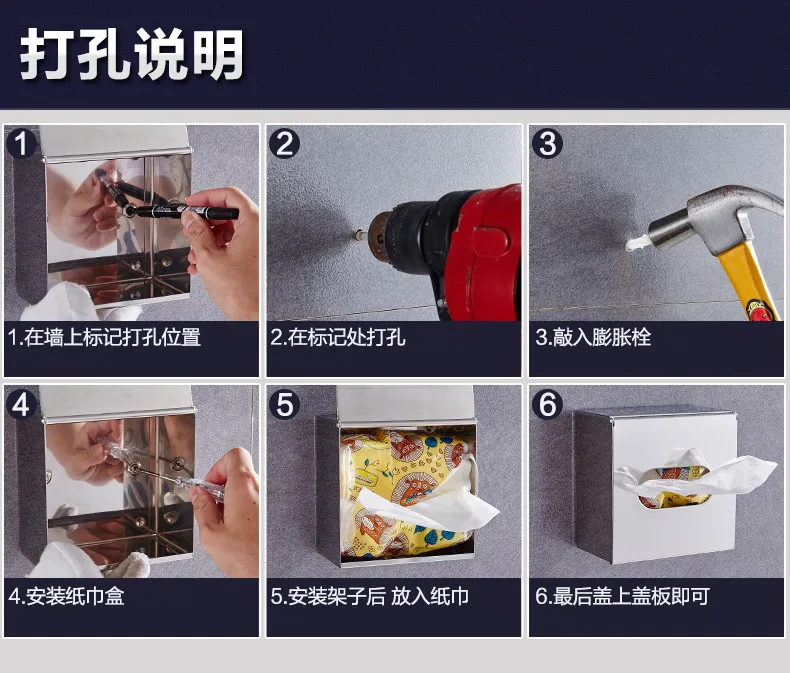 打孔说明

1

1.在墙上标记打孔位置

2

2.在标记处打孔

3

3.敲入膨胀栓

4

4.安装纸巾盒

5

5.安装架子后 放入纸巾

6

6.最后盖上盖板即可