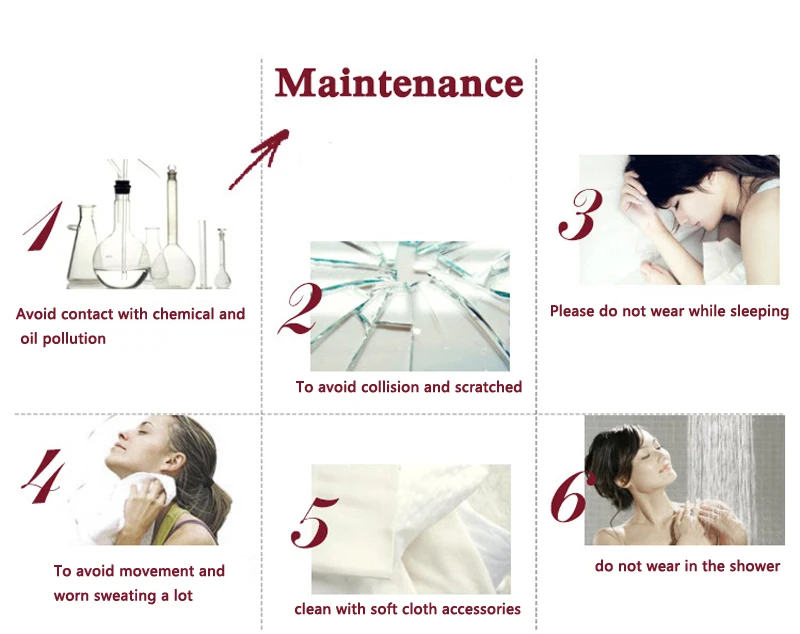 Maintenance

1
Avoid contact with chemical and oil pollution

2
To avoid collision and scratched

3
Please do not wear while sleeping

4
To avoid movement and worn sweating a lot

5
clean with soft cloth accessories

6
do not wear in the shower