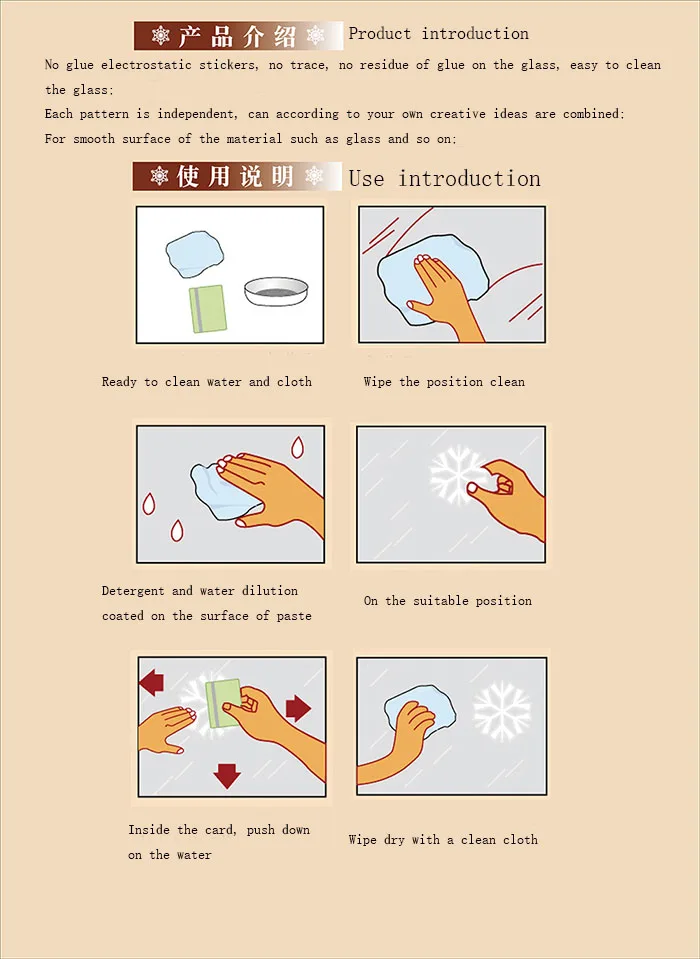 产品介绍 Product introduction

No glue electrostatic stickers, no trace, no residue of glue on the glass, easy to clean the glass;

Each pattern is independent, can according to your own creative ideas are combined;

For smooth surface of the material such as glass and so on;

使用说明 Use introduction

Ready to clean water and cloth

Wipe the position clean

Detergent and water dilution coated on the surface of paste

On the suitable position

Inside the card, push down on the water

Wipe dry with a clean cloth