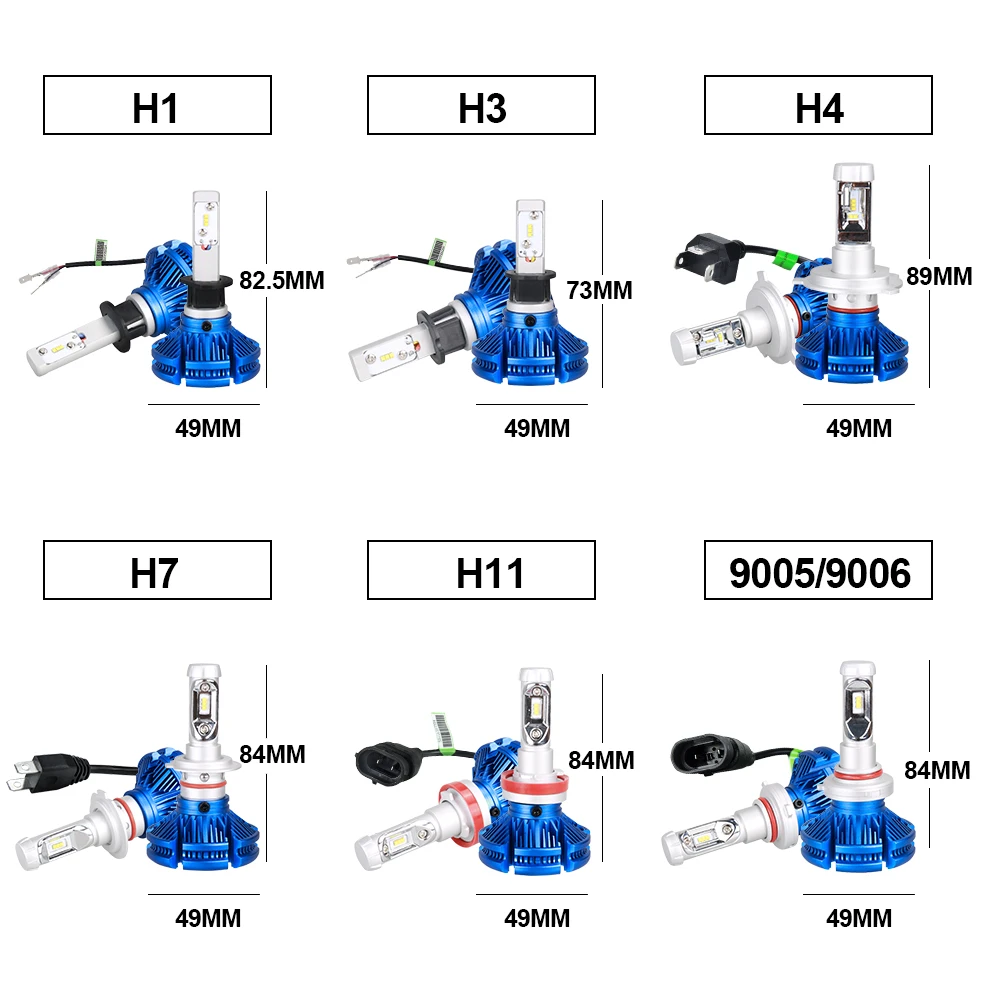 H1

82.5MM

49MM

H3

73MM

49MM

H4

89MM

49MM

H7

84MM

49MM

H11

84MM

49MM

9005/9006

84MM

49MM