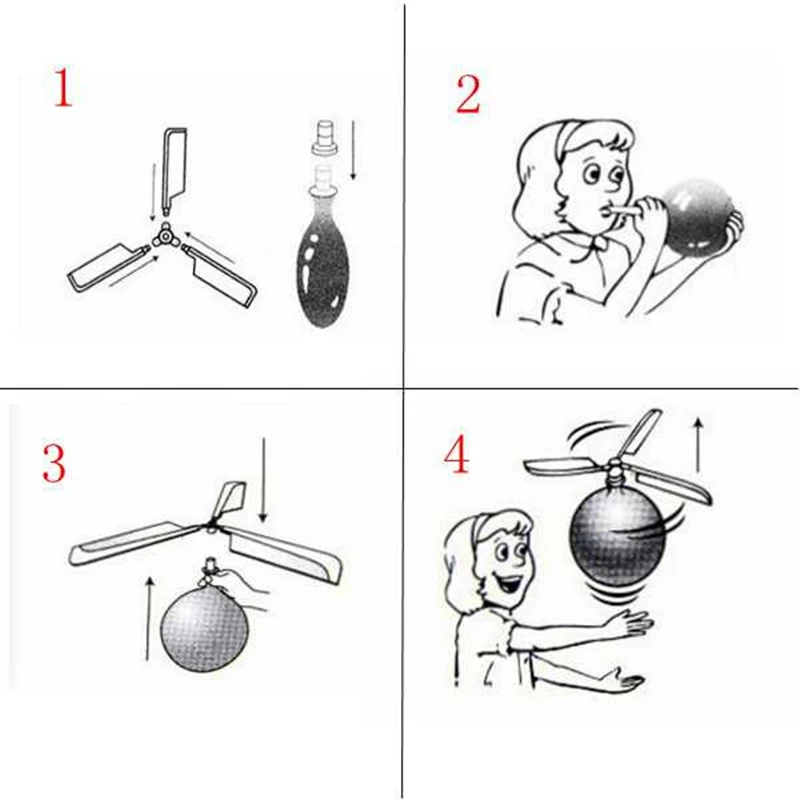 1

2

3

4