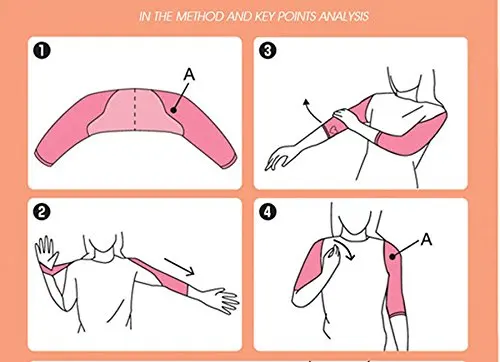 IN THE METHOD AND KEY POINTS ANALYSIS

1
A

3

2

4
A