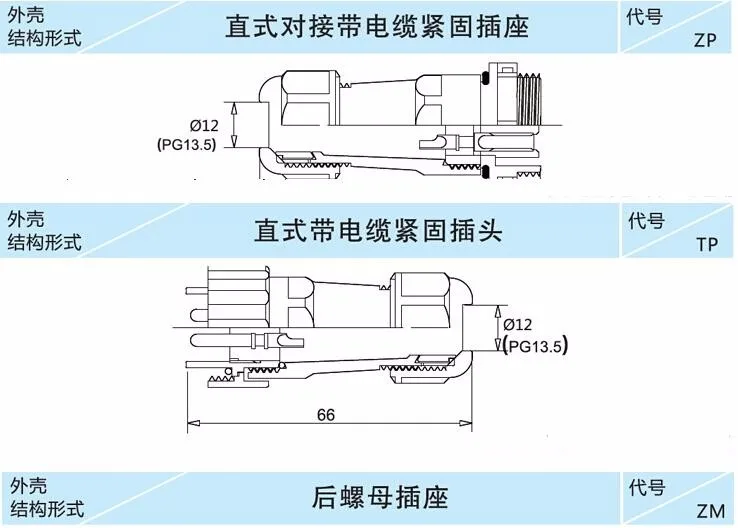 外壳
结构形式

直式对接带电缆紧固插座

代号
ZP

Ø12
(PG13.5)

外壳
结构形式

直式带电缆紧固插头

代号
TP

Ø12
(PG13.5)

66

外壳
结构形式

后螺母插座

代号
ZM