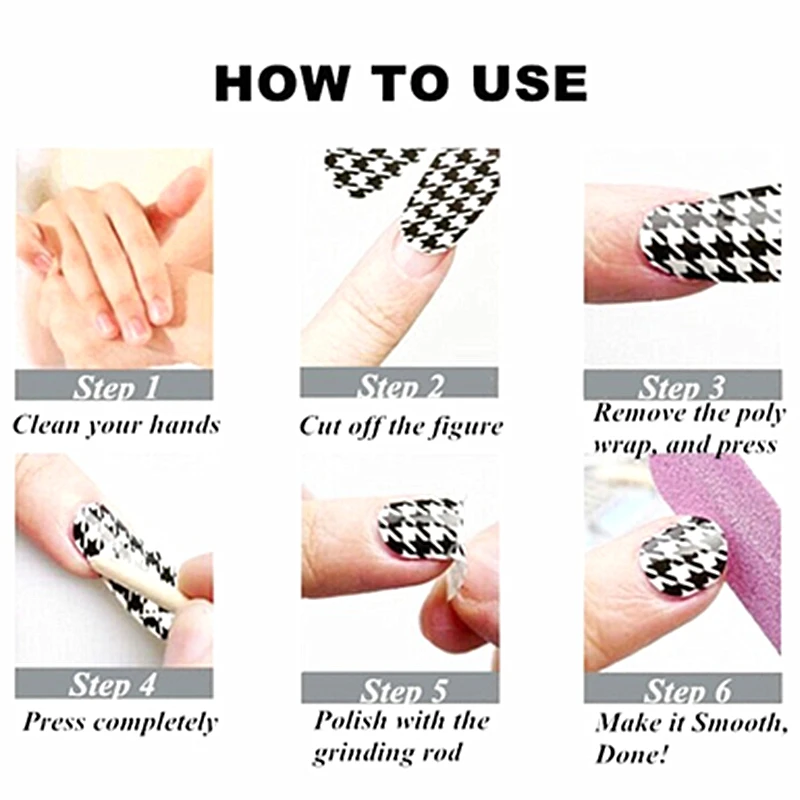 HOW TO USE

Step 1
Clean your hands

Step 2
Cut off the figure

Step 3
Remove the poly wrap, and press

Step 4
Press completely

Step 5
Polish with the grinding rod

Step 6
Make it Smooth, Done!