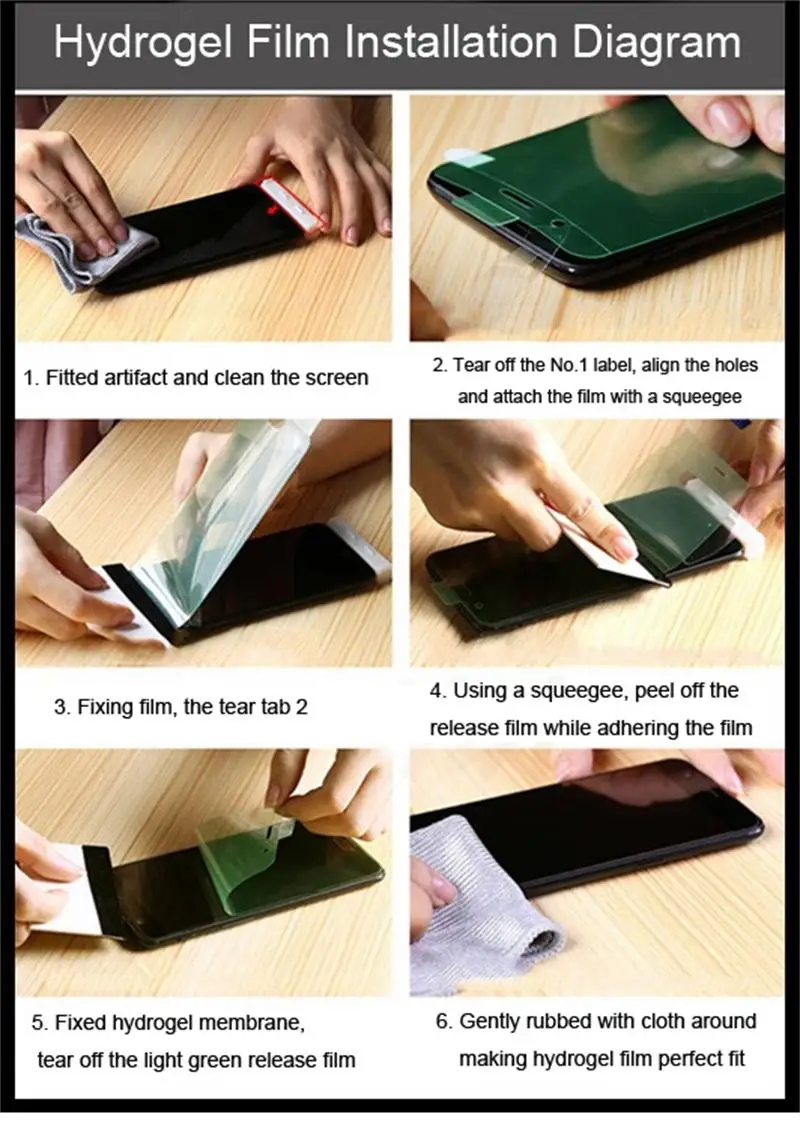 Hydrogel Film Installation Diagram

1. Fitted artifact and clean the screen

2. Tear off the No.1 label, align the holes and attach the film with a squeegee

3. Fixing film, the tear tab 2

4. Using a squeegee, peel off the release film while adhering the film

5. Fixed hydrogel membrane, tear off the light green release film

6. Gently rubbed with cloth around making hydrogel film perfect fit