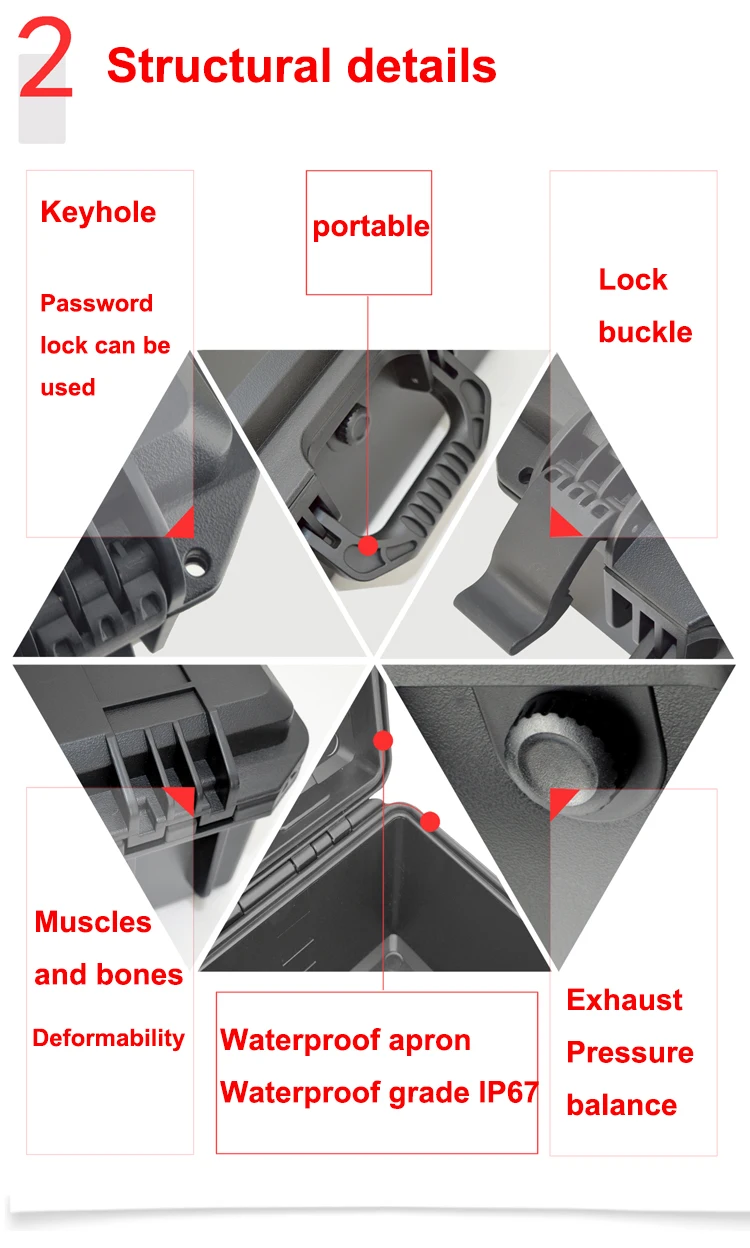 2 Structural details

Keyhole

Password lock can be used

portable

Lock buckle

Muscles and bones

Deformability

Waterproof apron
Waterproof grade IP67

Exhaust Pressure balance