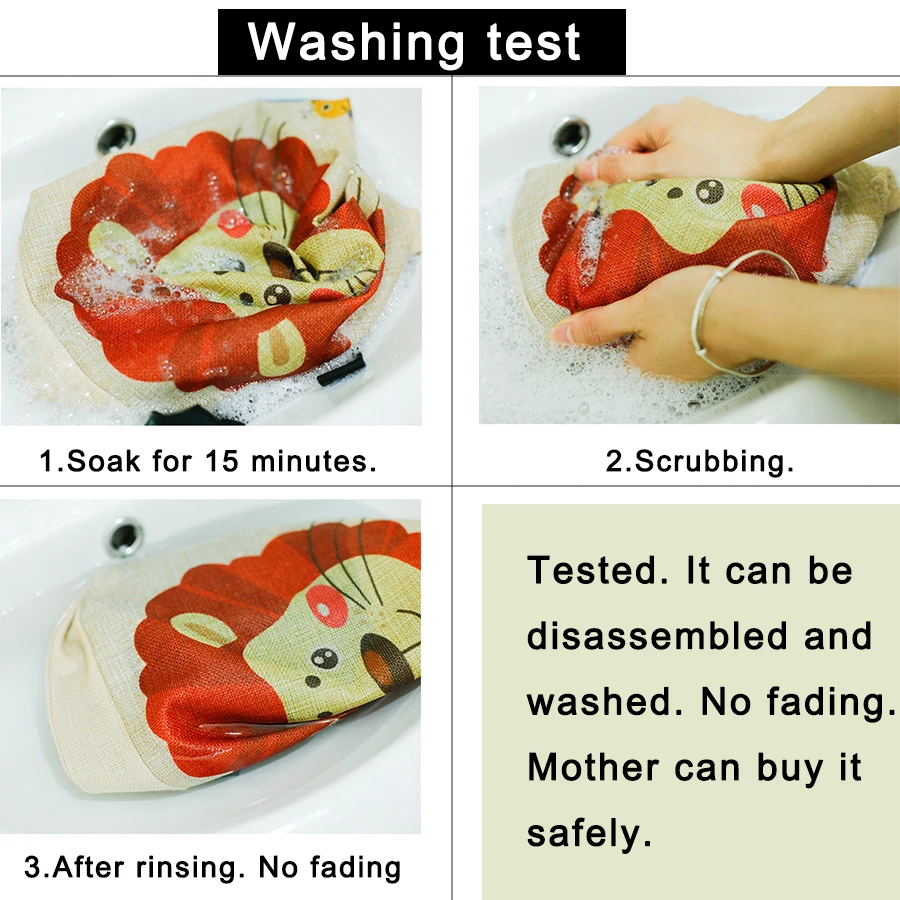 Washing test

1.Soak for 15 minutes.

2.Scrubbing.

3.After rinsing. No fading

Tested. It can be disassembled and washed. No fading. Mother can buy it safely.