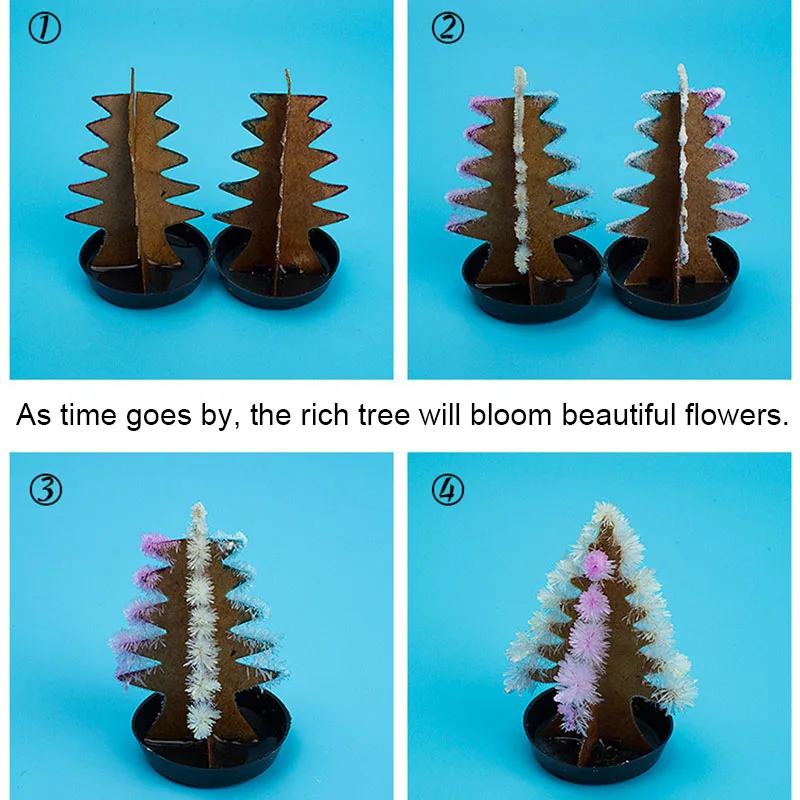 ①

②

As time goes by, the rich tree will bloom beautiful flowers.

③

④