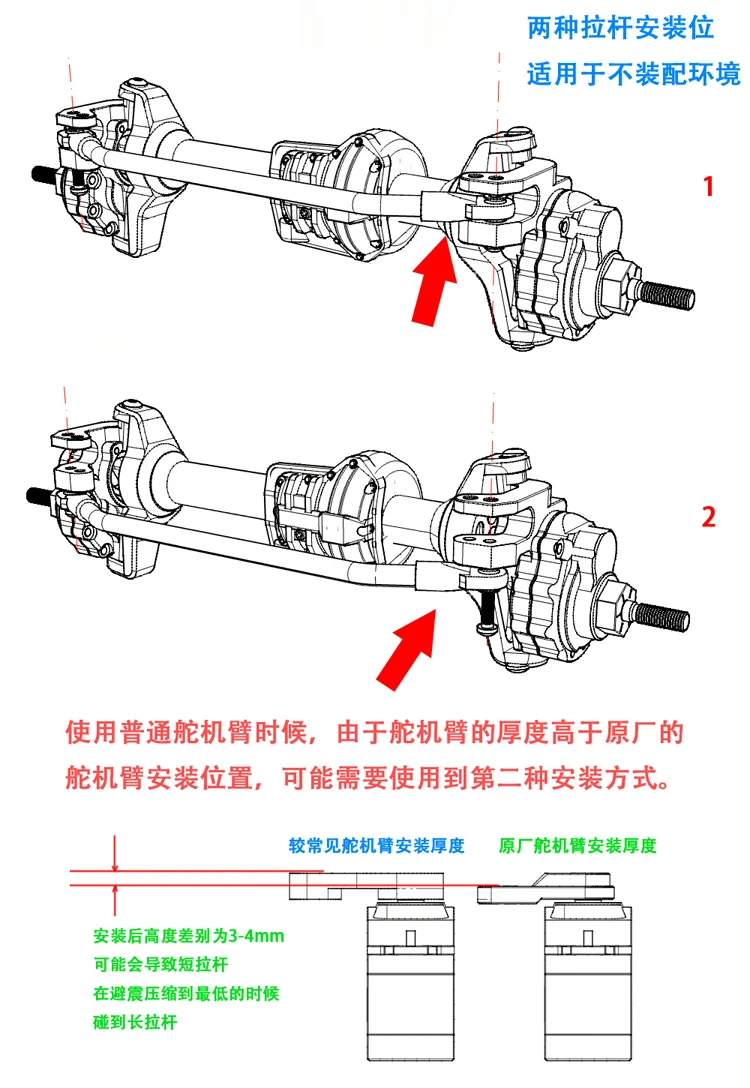 两种拉杆安装位
适用于不装配环境

1

2

使用普通舵机臂时候，由于舵机臂的厚度高于原厂的舵机臂安装位置，可能需要使用到第二种安装方式。

较常见舵机臂安装厚度

原厂舵机臂安装厚度

安装后高度差别为3-4mm
可能会导致短拉杆
在避震压缩到最低的时候
碰到长拉杆