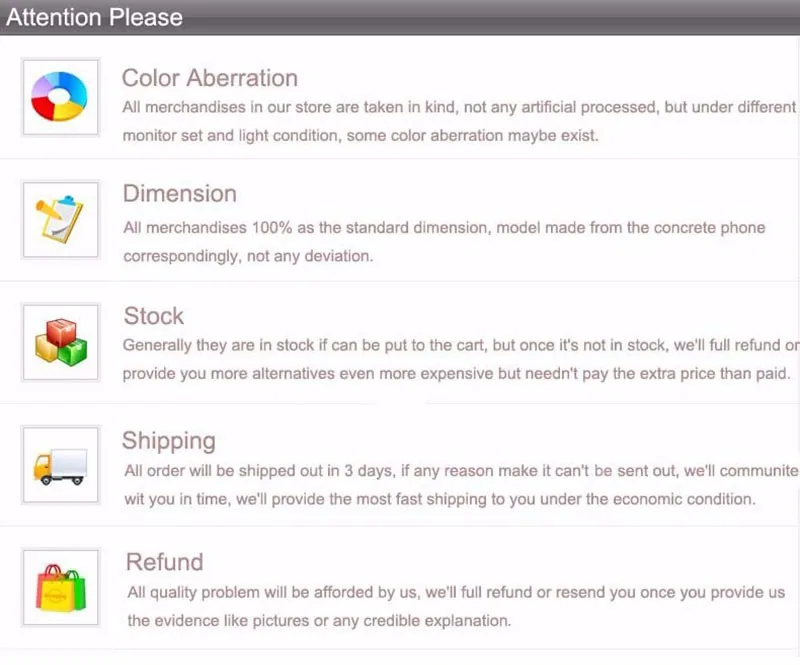 Attention Please

Color Aberration

All merchandises in our store are taken in kind, not any artificial processed, but under different monitor set and light condition, some color aberration maybe exist.

Dimension

All merchandises 100% as the standard dimension, model made from the concrete phone correspondingly, not any deviation.

Stock

Generally they are in stock if can be put to the cart, but once it's not in stock, we'll full refund or provide you more alternatives even more expensive but needn't pay the extra price than paid.

Shipping

All order will be shipped out in 3 days, if any reason make it can't be sent out, we'll communite wit you in time, we'll provide the most fast shipping to you under the economic condition.

Refund

All quality problem will be afforded by us, we'll full refund or resend you once you provide us the evidence like pictures or any credible explanation.