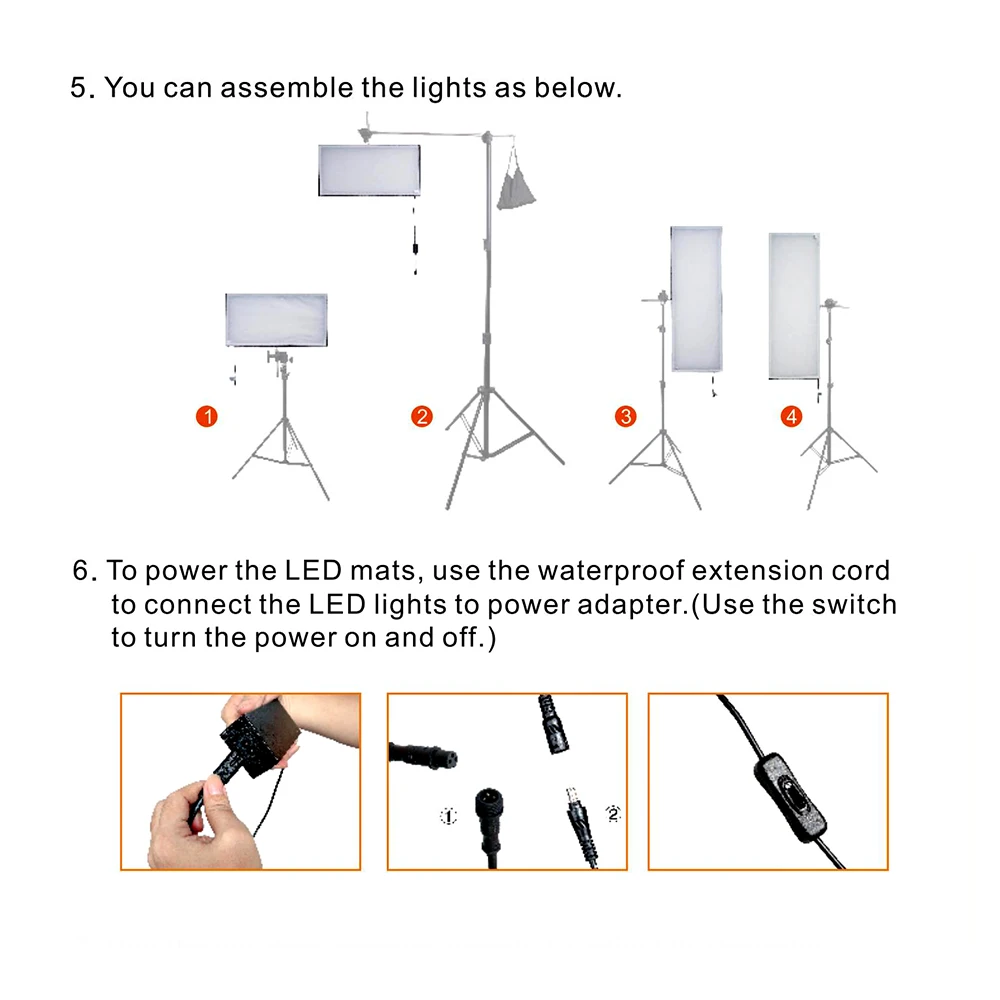 5. You can assemble the lights as below.

1

2

3

4

6. To power the LED mats, use the waterproof extension cord to connect the LED lights to power adapter.(Use the switch to turn the power on and off.)

①

②