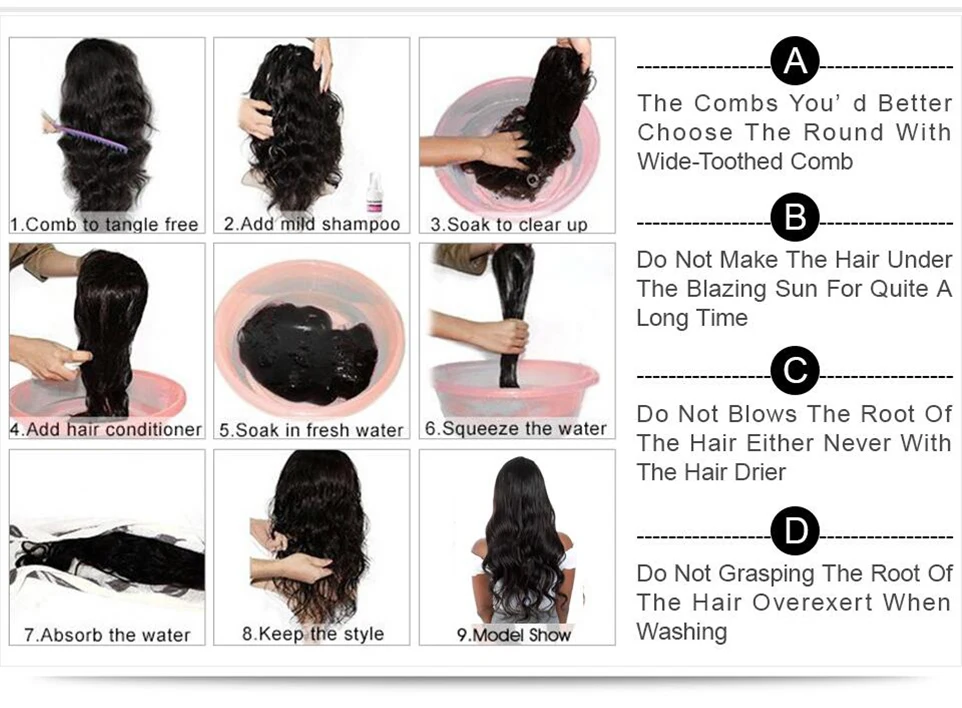 1.Comb to tangle free

2.Add mild shampoo

3.Soak to clear up

4.Add hair conditioner

5.Soak in fresh water

6.Squeeze the water

7.Absorb the water

8.Keep the style

9.Model Show

A

The Combs You' d Better Choose The Round With Wide-Toothed Comb

B

Do Not Make The Hair Under The Blazing Sun For Quite A Long Time

C

Do Not Blows The Root Of The Hair Either Never With The Hair Drier

D

Do Not Grasping The Root Of The Hair Overexert When Washing