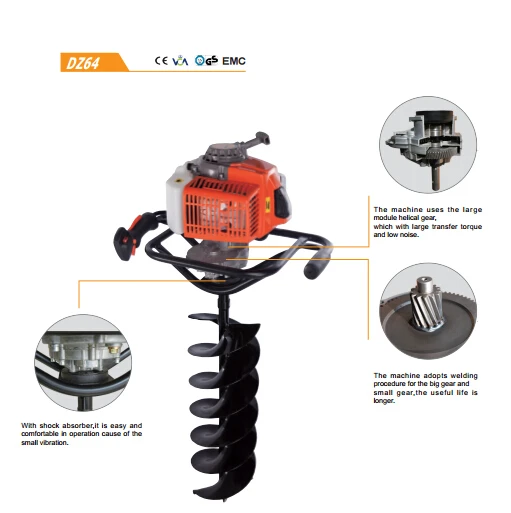 DZ64

CE VCA GS EMC

The machine uses the large module helical gear, which with large transfer torque and low noise.

The machine adopts welding procedure for the big gear and small gear,the useful life is longer.

With shock absorber,it is easy and comfortable in operation cause of the small vibration.