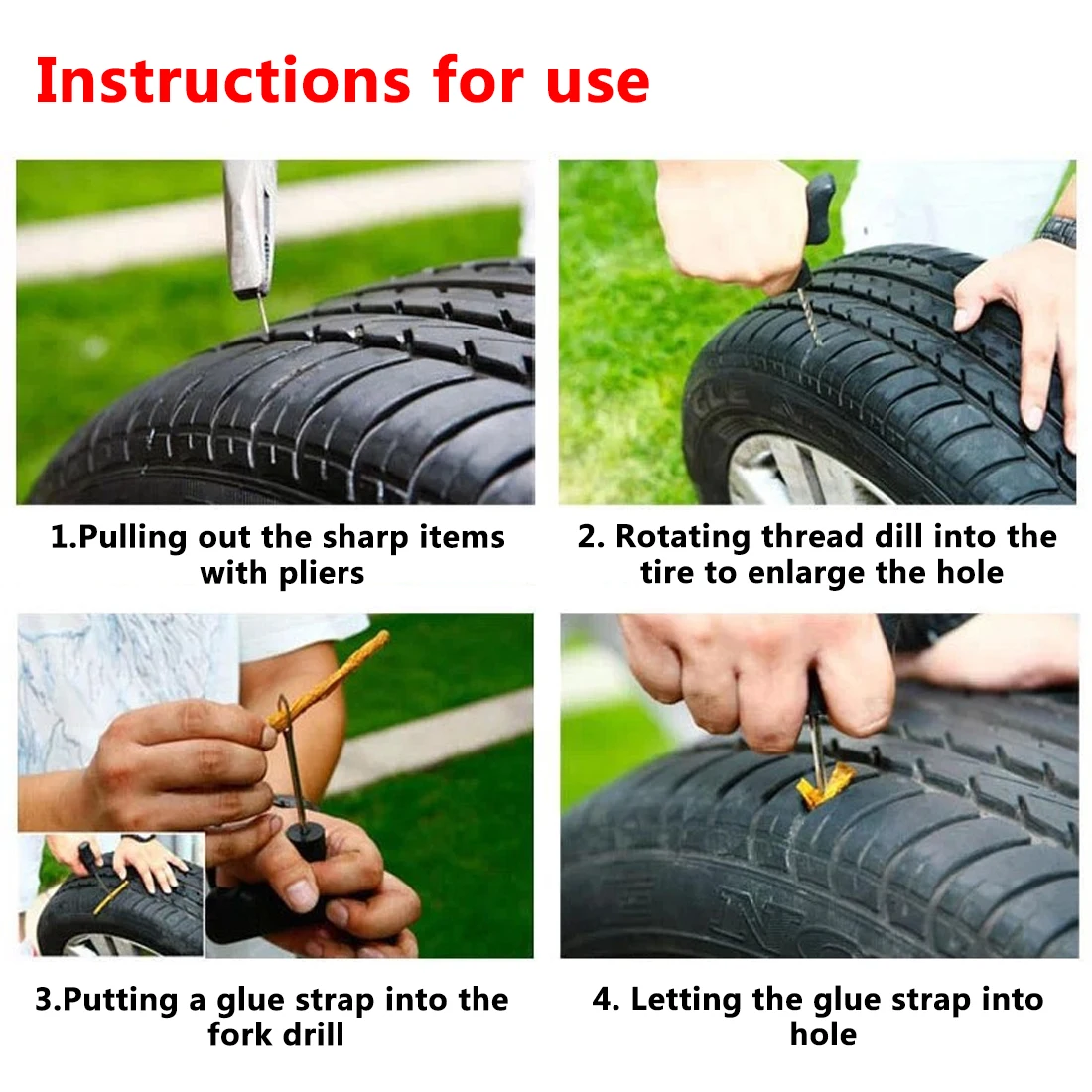 Instructions for use

1.Pulling out the sharp items with pliers

2. Rotating thread dill into the tire to enlarge the hole

3.Putting a glue strap into the fork drill

4. Letting the glue strap into hole