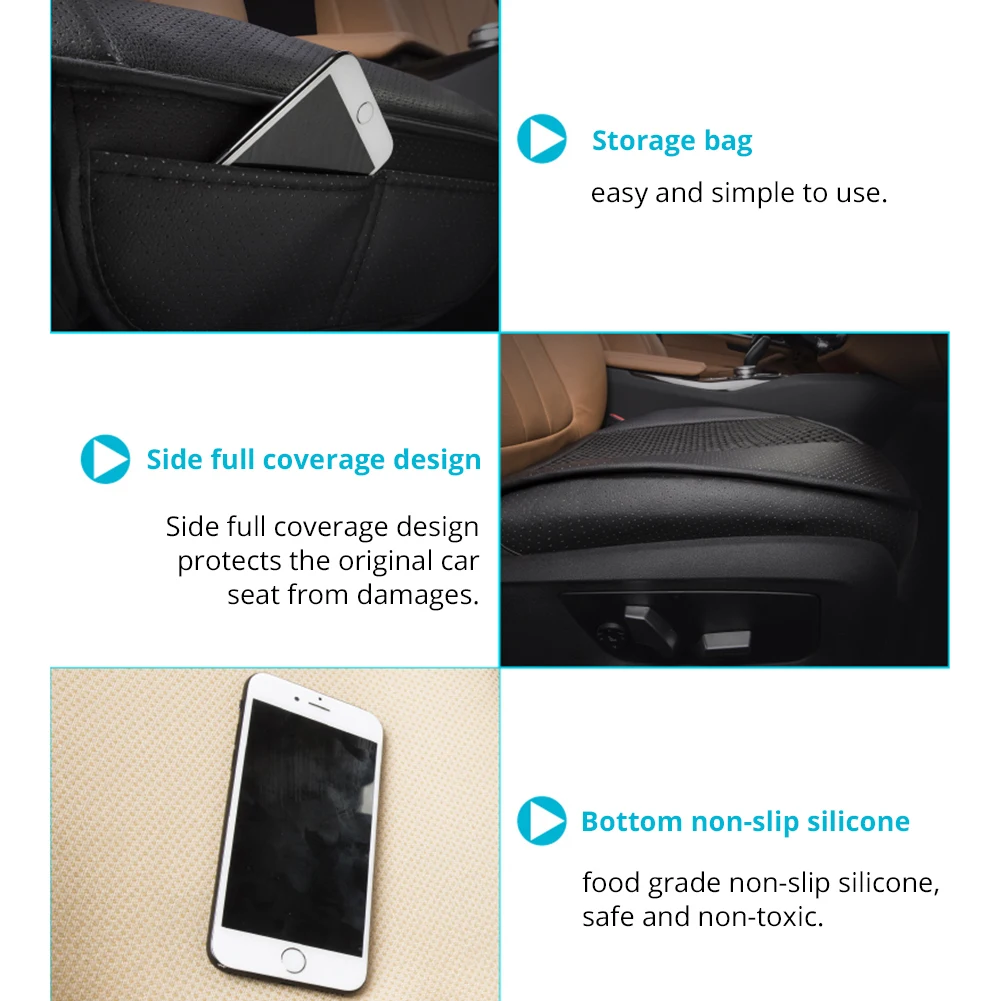 Storage bag

easy and simple to use.

Side full coverage design

Side full coverage design protects the original car seat from damages.

Bottom non-slip silicone

food grade non-slip silicone, safe and non-toxic.