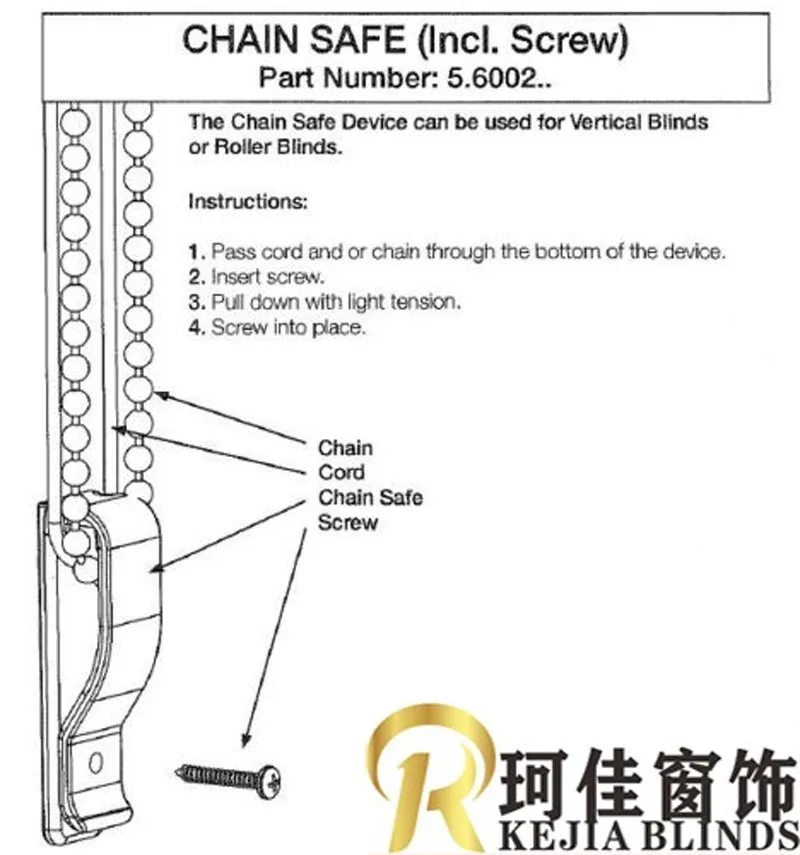 CHAIN SAFE (Incl. Screw)
Part Number: 5.6002..

The Chain Safe Device can be used for Vertical Blinds or Roller Blinds.

Instructions:

1. Pass cord and or chain through the bottom of the device.
2. Insert screw.
3. Pull down with light tension.
4. Screw into place.

Chain
Cord
Chain Safe
Screw

R 珂佳窗饰
KEJIA BLINDS