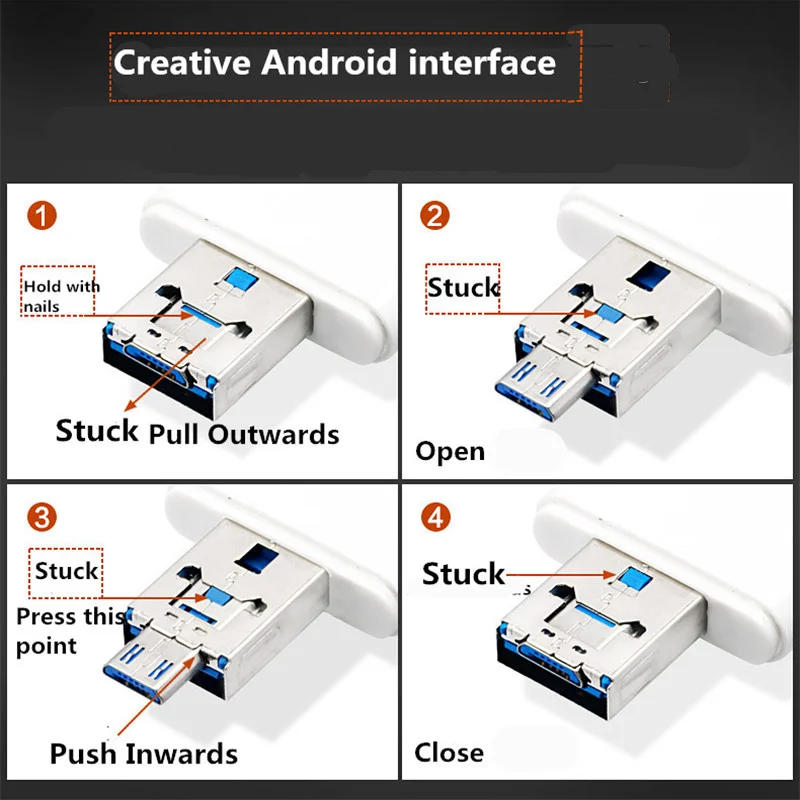 Creative Android interface

1

Hold with nails

Stuck Pull Outwards

2

Stuck

Open

3

Stuck

Press this point

Push Inwards

4

Stuck

Close