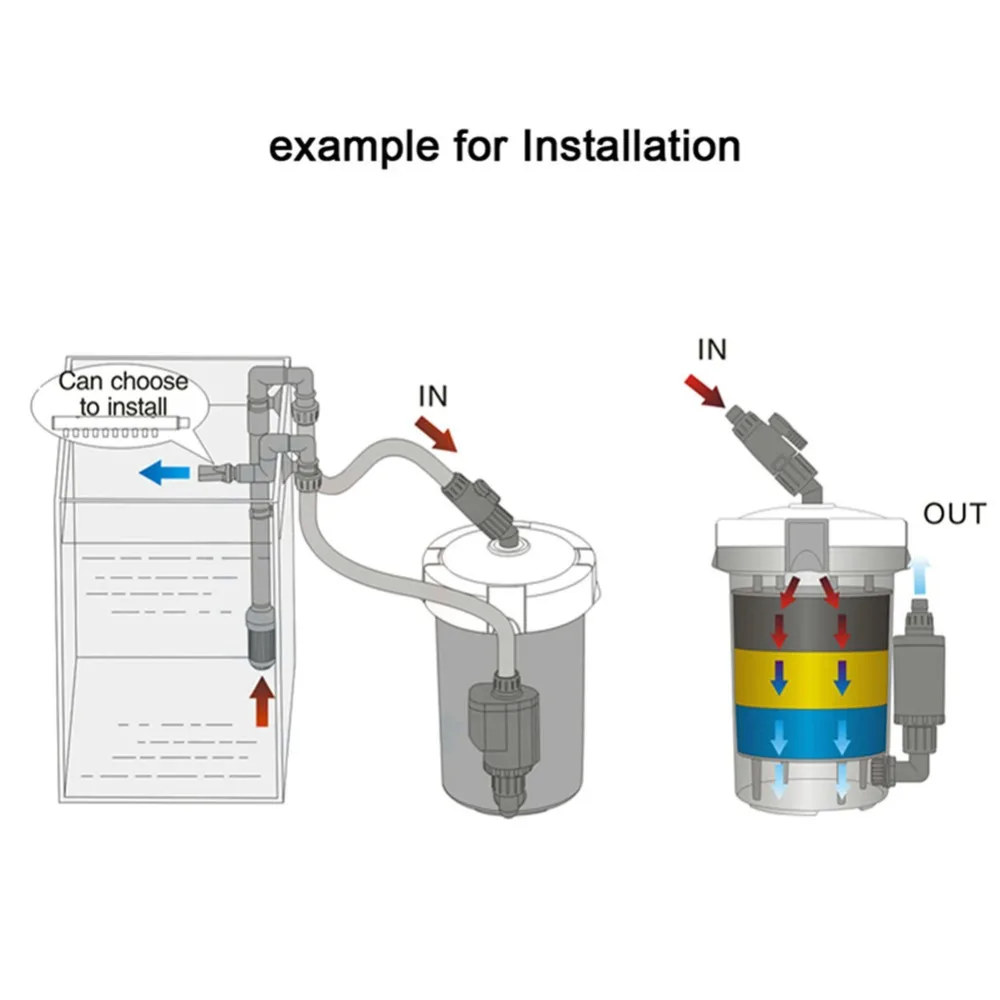 example for Installation

Can choose to install

IN

IN

OUT