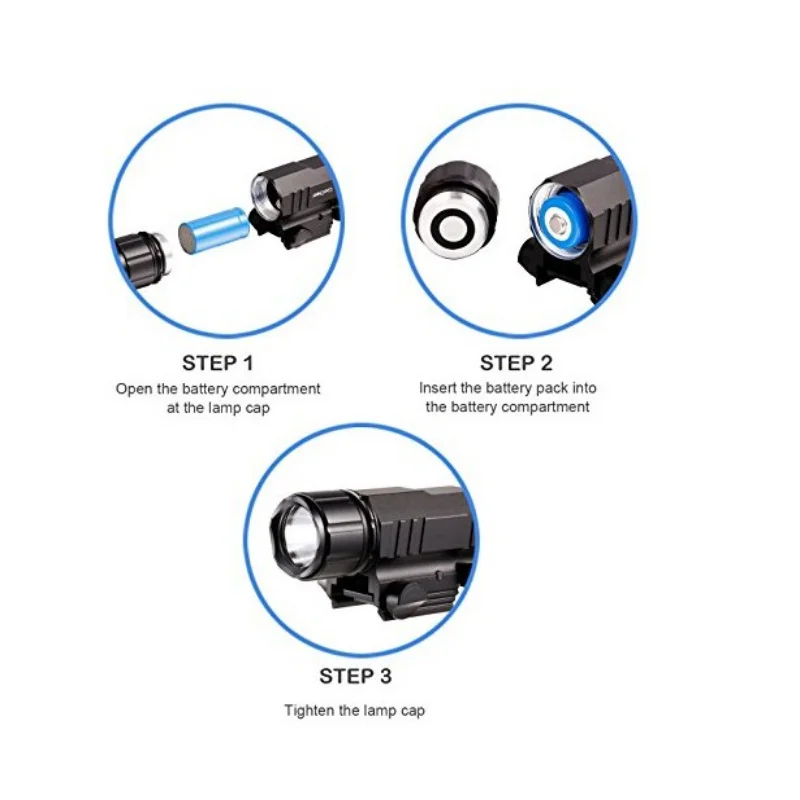 STEP 1
Open the battery compartment at the lamp cap

STEP 2
Insert the battery pack into the battery compartment

STEP 3
Tighten the lamp cap