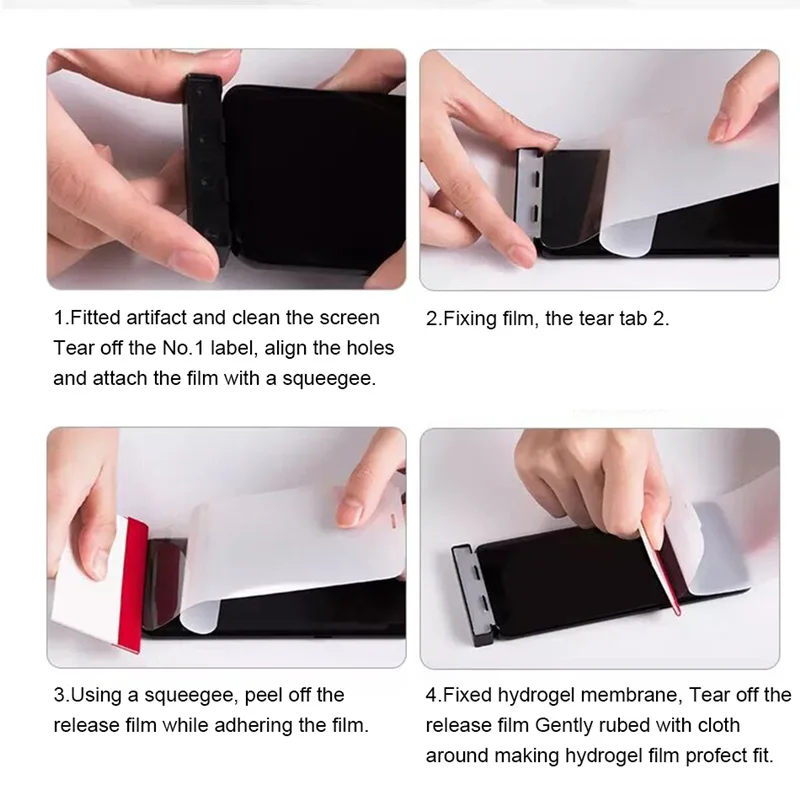 1.Fitted artifact and clean the screen Tear off the No.1 label, align the holes and attach the film with a squeegee.

2.Fixing film, the tear tab 2.

3.Using a squeegee, peel off the release film while adhering the film.

4.Fixed hydrogel membrane, Tear off the release film Gently rubed with cloth around making hydrogel film profect fit.