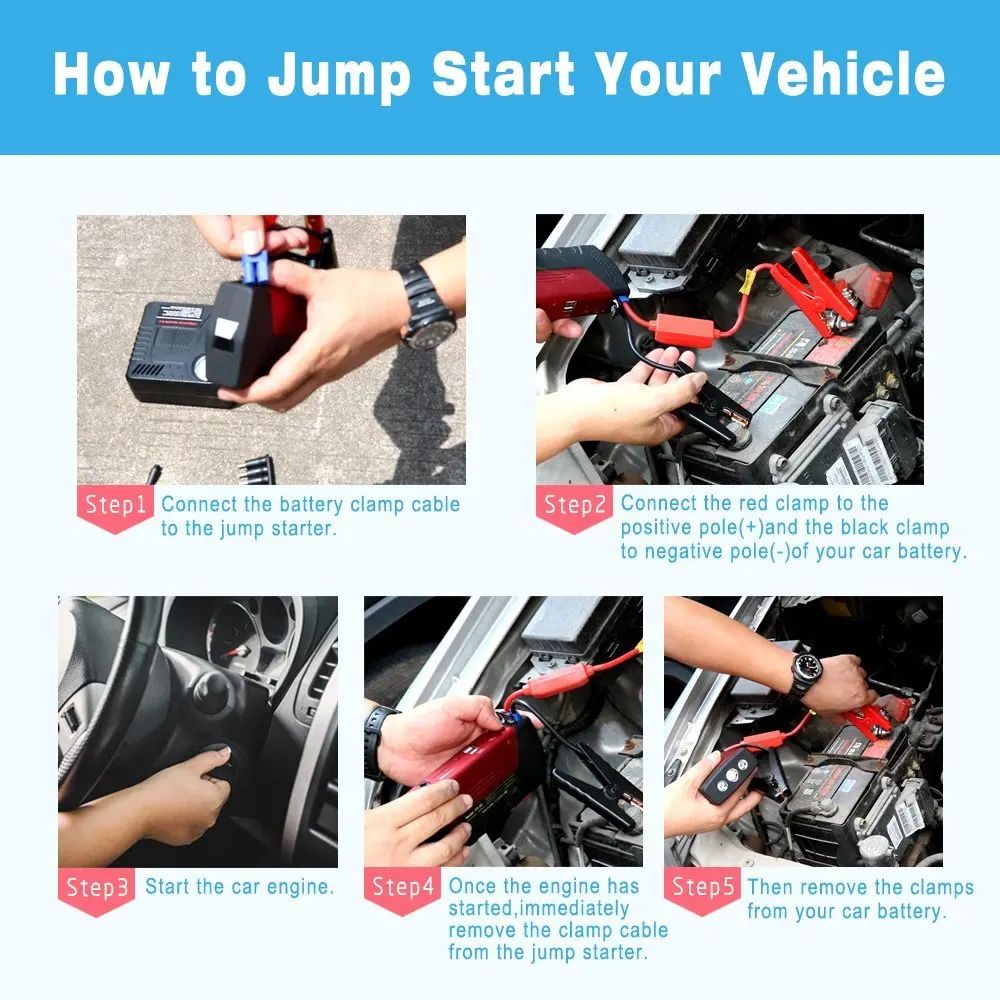 How to Jump Start Your Vehicle

Step1 Connect the battery clamp cable to the jump starter.

Step2 Connect the red clamp to the positive pole(+)and the black clamp to negative pole(-)of your car battery.

Step3 Start the car engine.

Step4 Once the engine has started,immediately remove the clamp cable from the jump starter.

Step5 Then remove the clamps from your car battery.