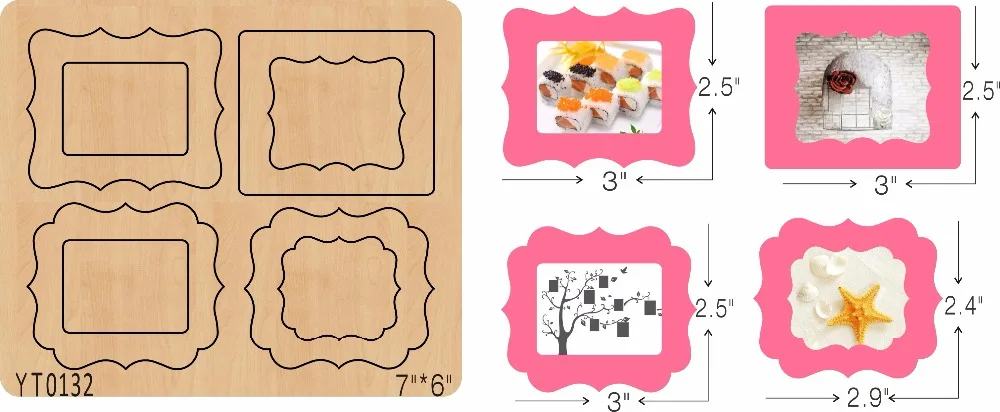 YT0132
7"*6"

2.5"
3"

2.5"
3"

2.5"
3"

2.4"
2.9"