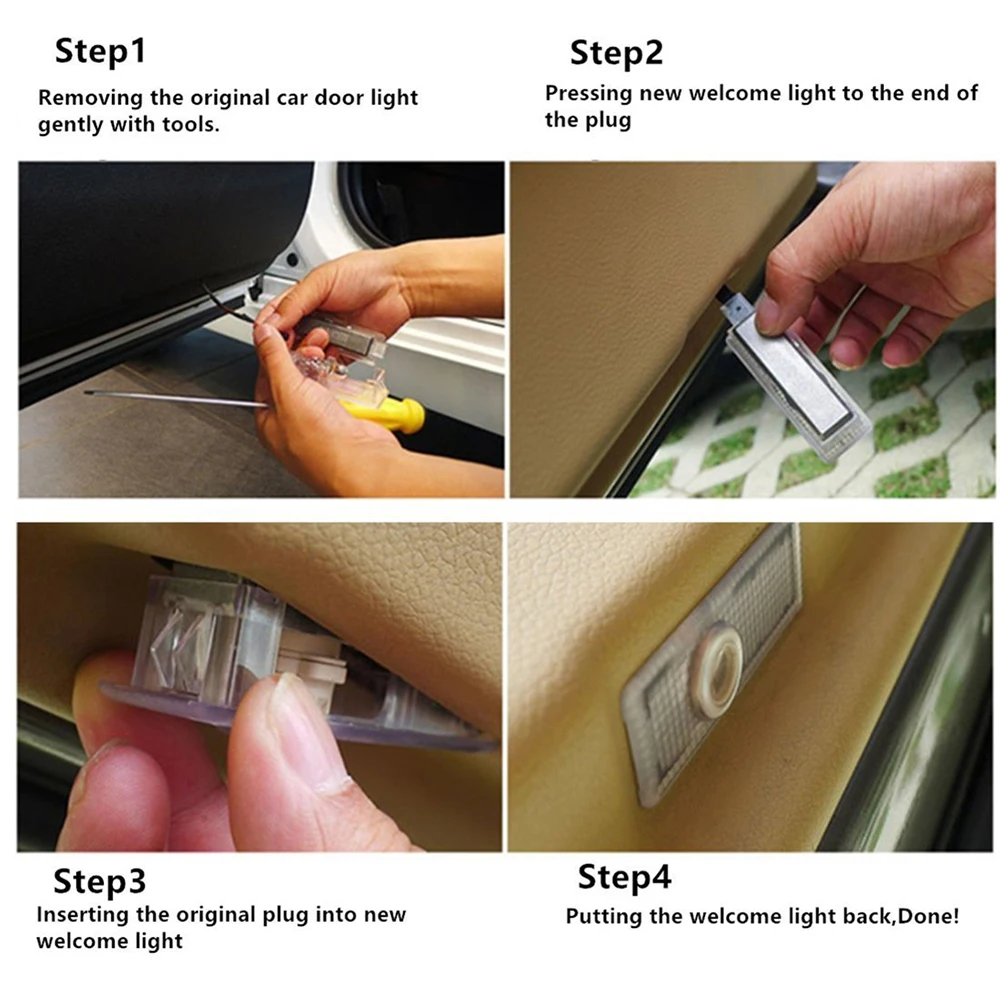 Step1

Removing the original car door light gently with tools.

Step2

Pressing new welcome light to the end of the plug

Step3

Inserting the original plug into new welcome light

Step4

Putting the welcome light back,Done!