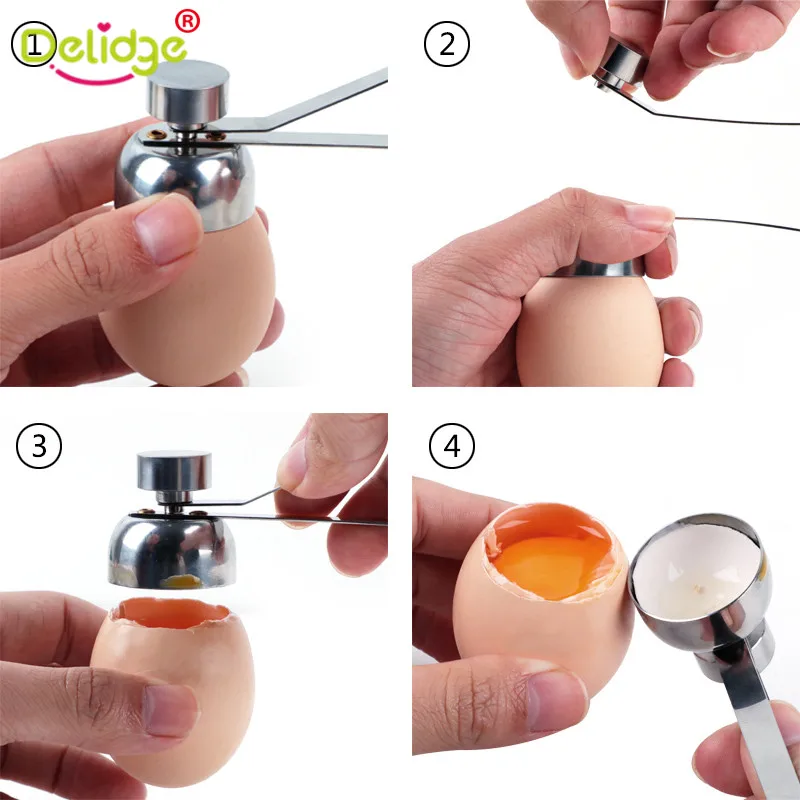 1 Delidge®

2

3

4