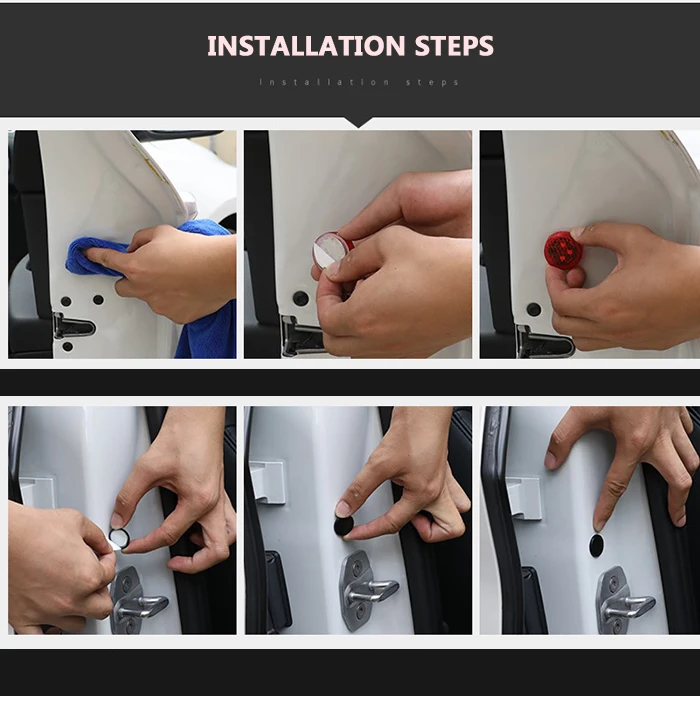 INSTALLATION STEPS

Installation steps