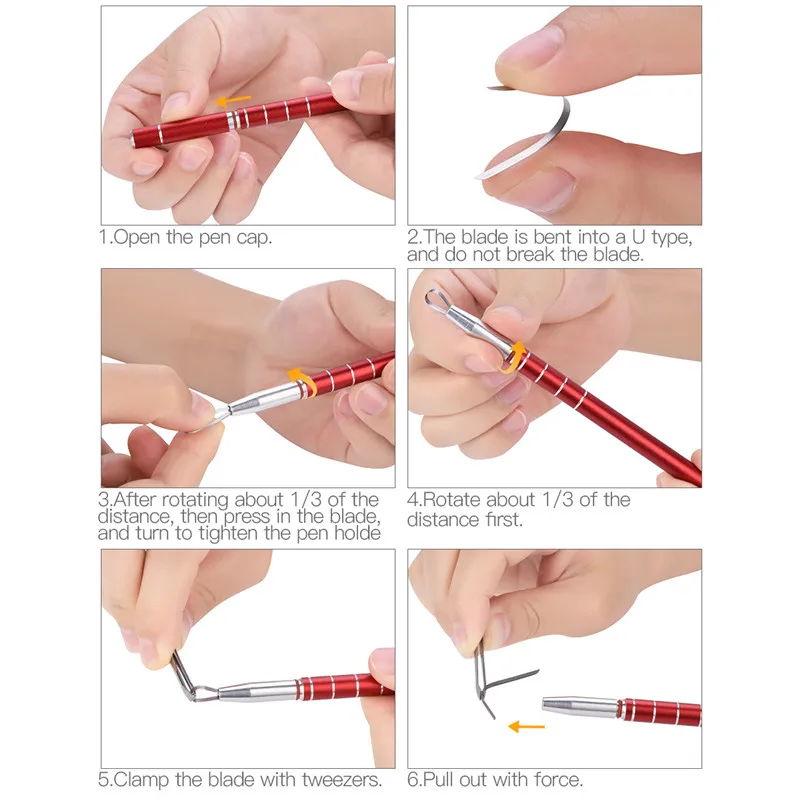 1.Open the pen cap.

2.The blade is bent into a U type, and do not break the blade.

3.After rotating about 1/3 of the distance, then press in the blade, and turn to tighten the pen holde

4.Rotate about 1/3 of the distance first.

5.Clamp the blade with tweezers.

6.Pull out with force.