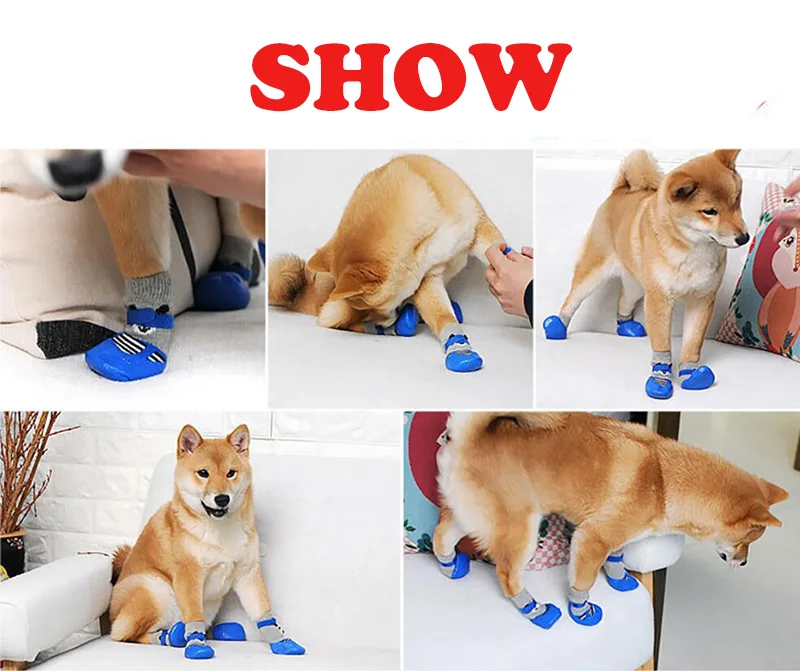 SHOW