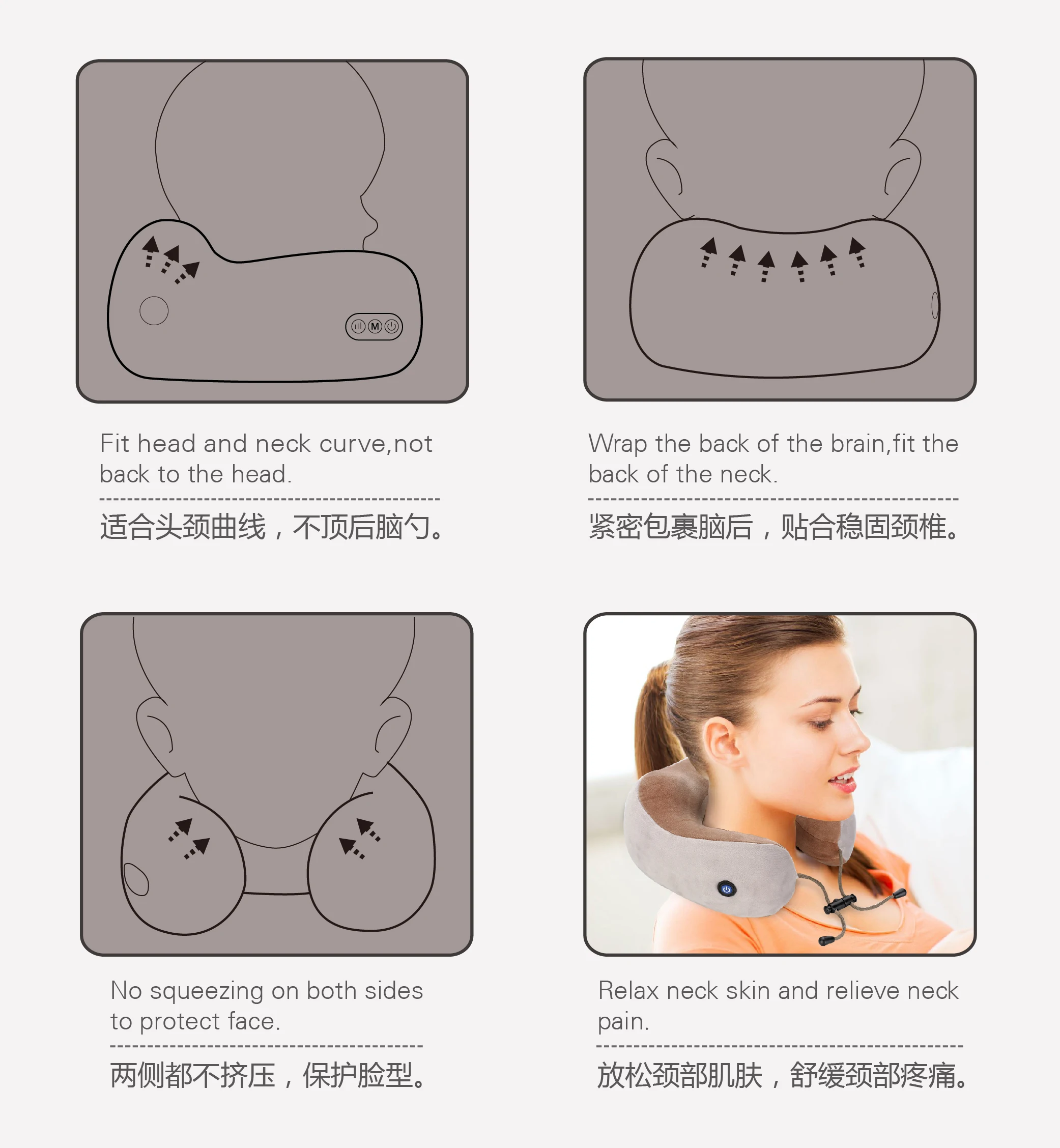 M

Fit head and neck curve,not back to the head.

适合头颈曲线，不顶后脑勺。

Wrap the back of the brain,fit the back of the neck.

紧密包裹脑后，贴合稳固颈椎。

No squeezing on both sides to protect face.

两侧都不挤压，保护脸型。

Relax neck skin and relieve neck pain.

放松颈部肌肤，舒缓颈部疼痛。