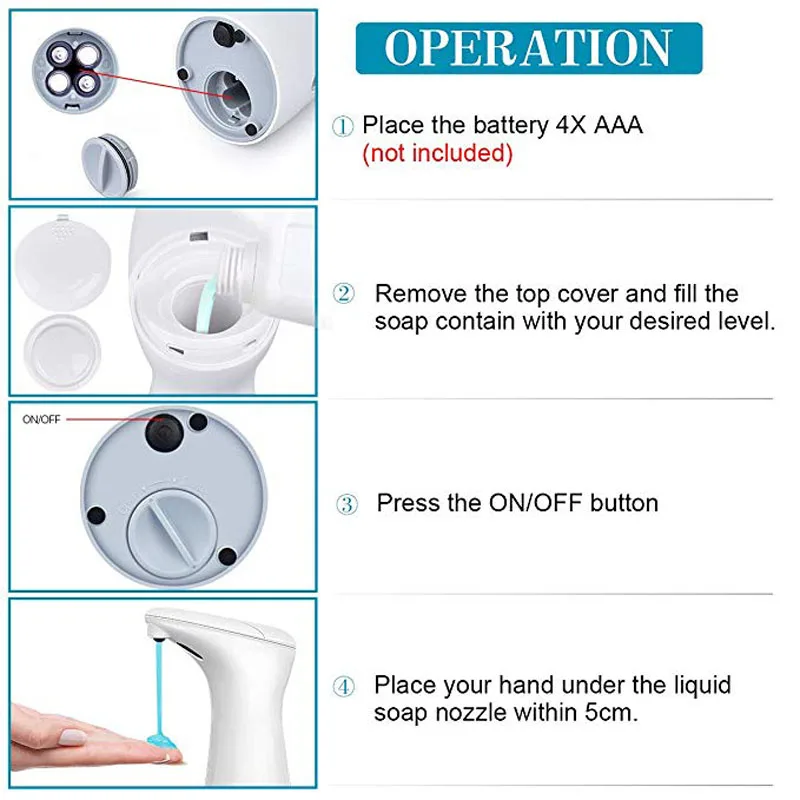 OPERATION

① Place the battery 4X AAA
(not included)

② Remove the top cover and fill the soap contain with your desired level.

ON/OFF

③ Press the ON/OFF button

④ Place your hand under the liquid soap nozzle within 5cm.