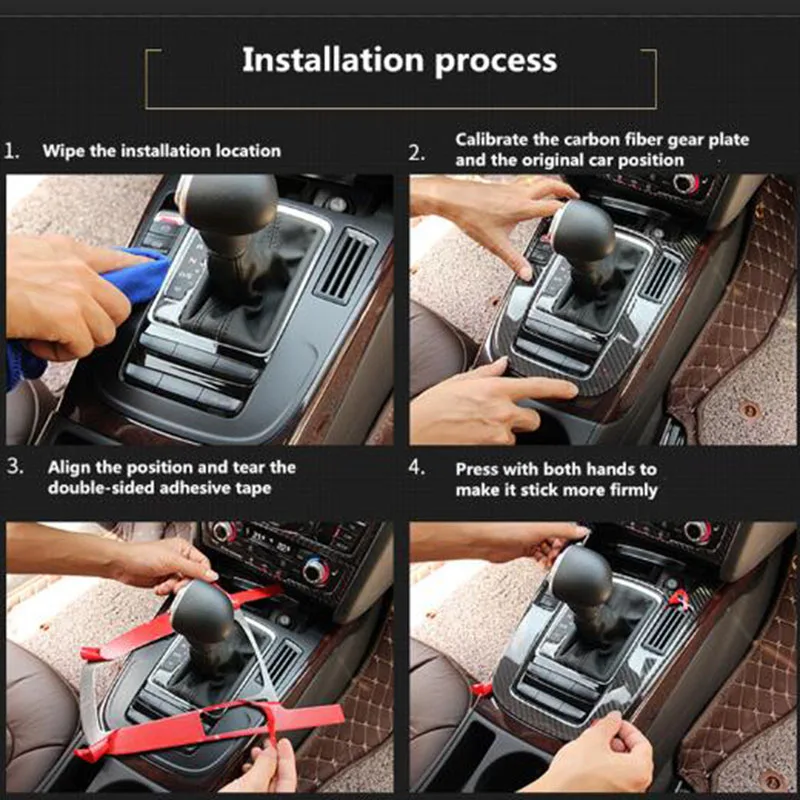 Installation process

1. Wipe the installation location

2. Calibrate the carbon fiber gear plate and the original car position

3. Align the position and tear the double-sided adhesive tape

4. Press with both hands to make it stick more firmly