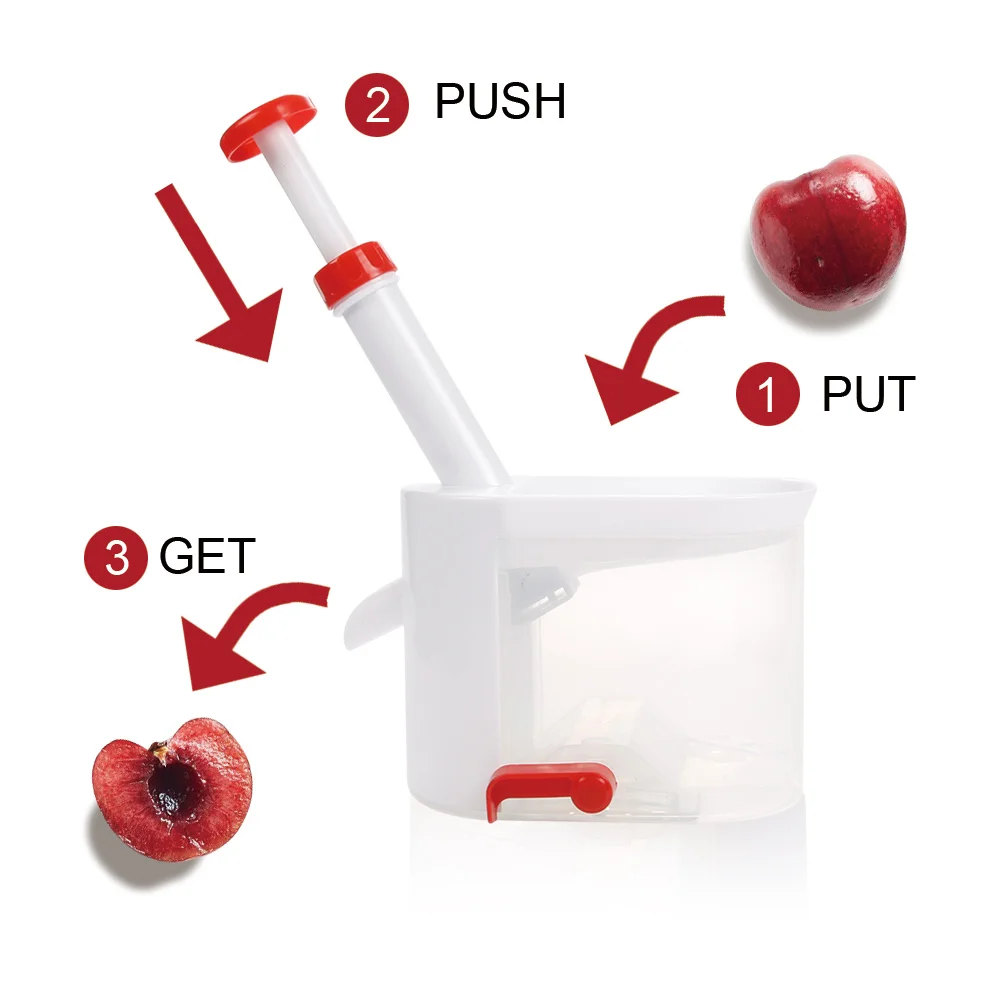 2 PUSH

1 PUT

3 GET