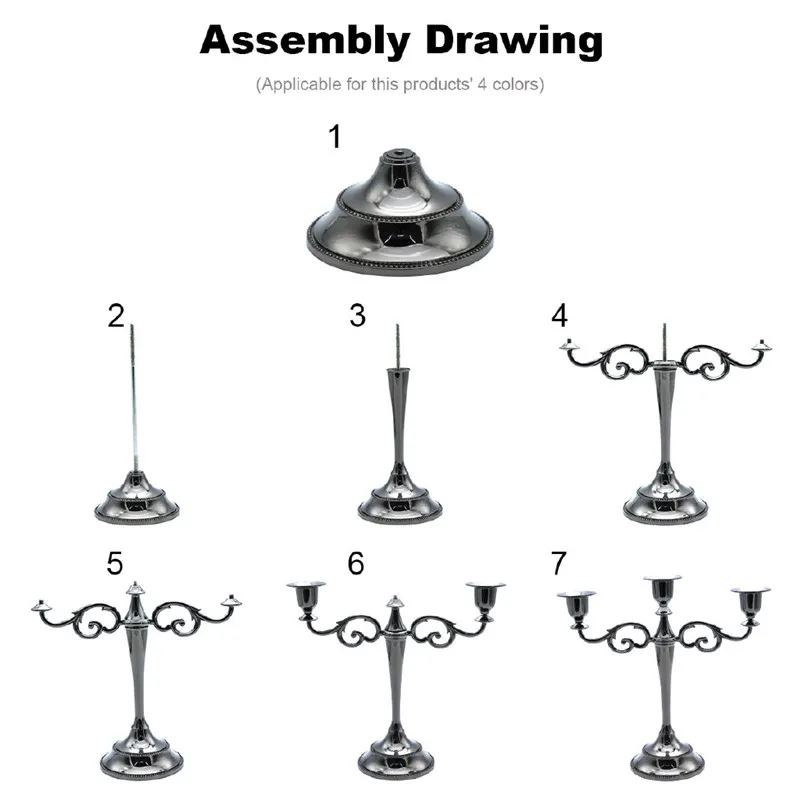 Assembly Drawing

(Applicable for this products' 4 colors)

1

2

3

4

5

6

7