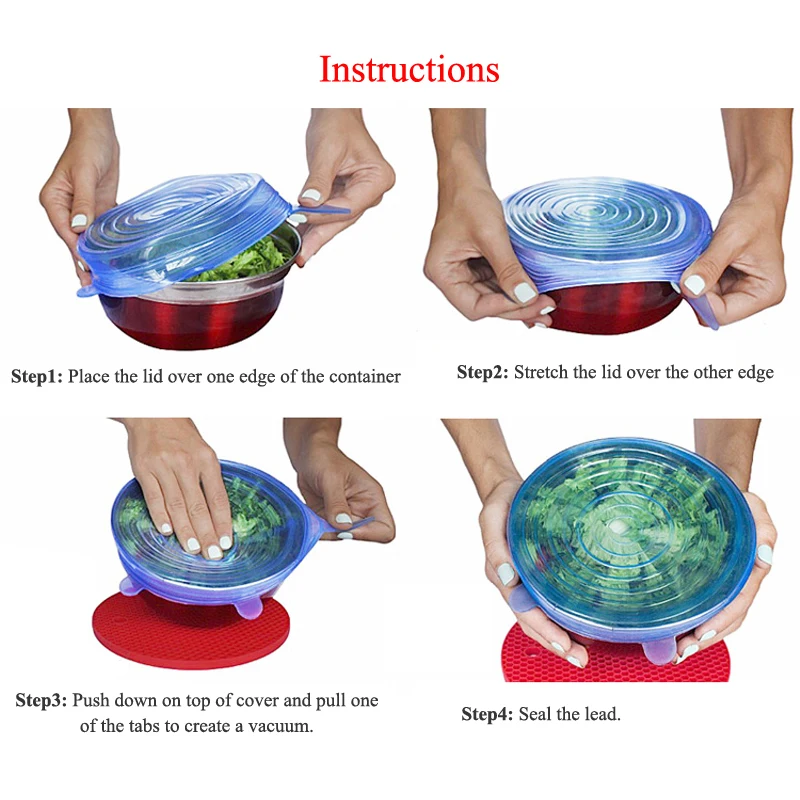 Instructions

Step1: Place the lid over one edge of the container

Step2: Stretch the lid over the other edge

Step3: Push down on top of cover and pull one of the tabs to create a vacuum.

Step4: Seal the lead.