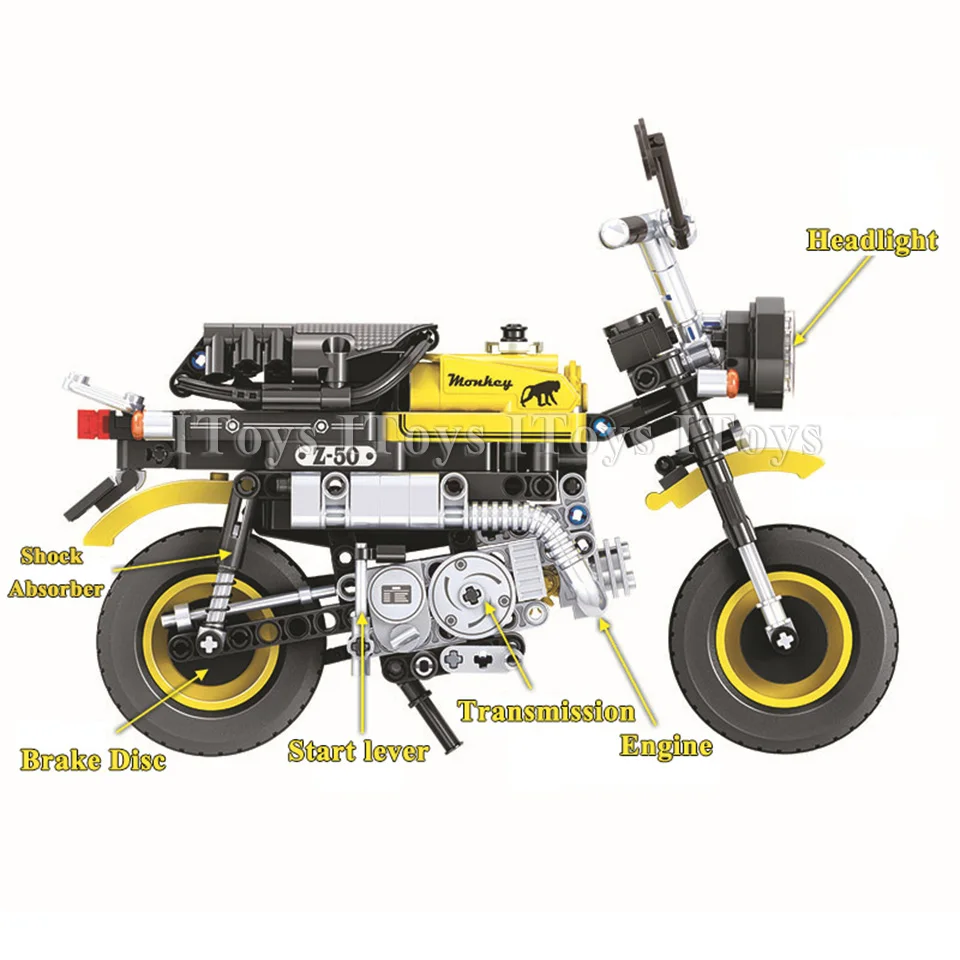 Headlight

Monkey

IToys IToys IToys IToys

Z-50

Shock Absorber

Brake Disc

Start lever

Transmission

Engine