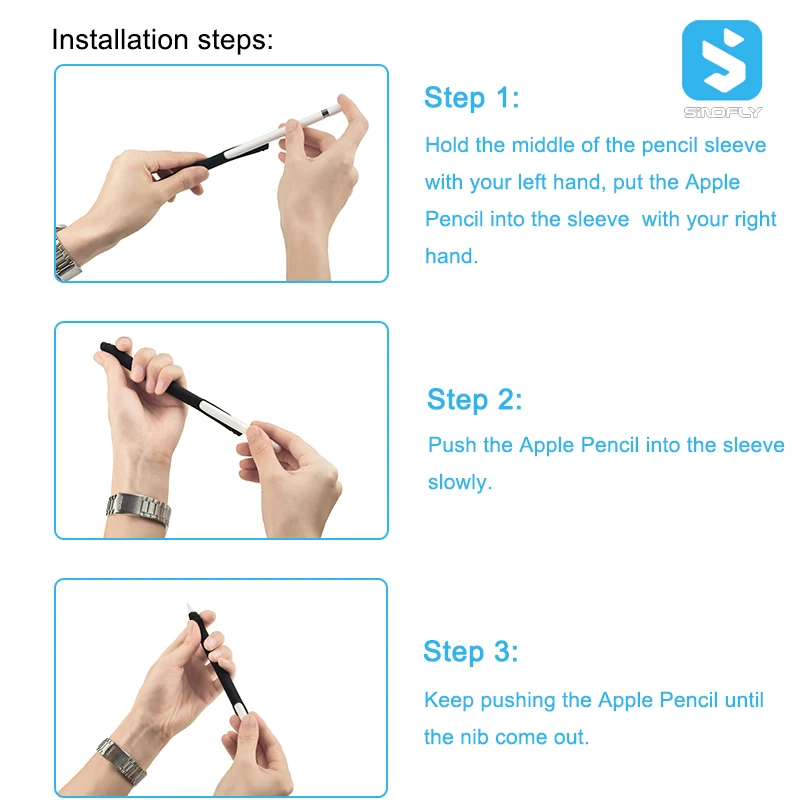 Installation steps:

SINOFLY

Step 1:

Hold the middle of the pencil sleeve with your left hand, put the Apple Pencil into the sleeve with your right hand.

Step 2:

Push the Apple Pencil into the sleeve slowly.

Step 3:

Keep pushing the Apple Pencil until the nib come out.